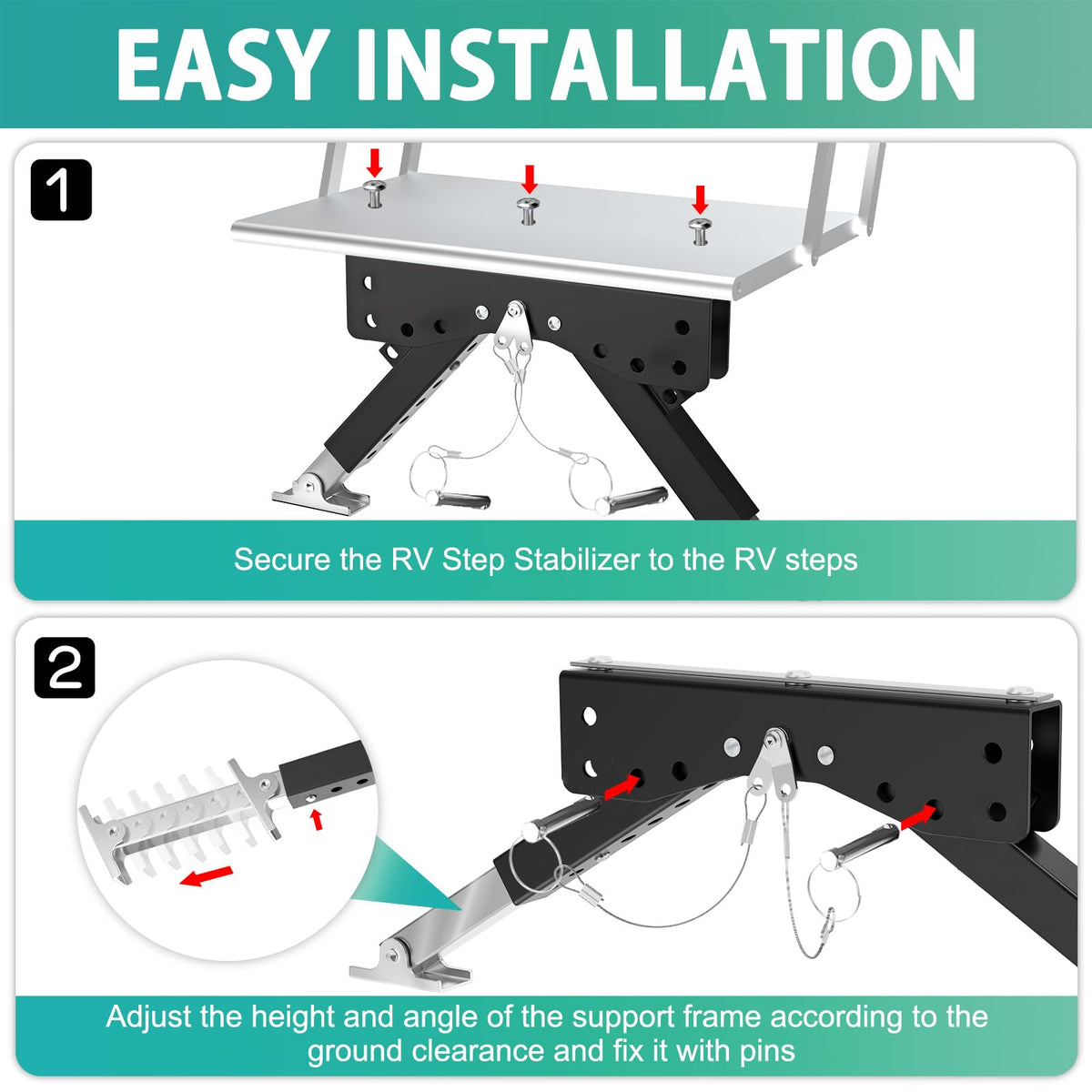 EASY INSTALLATION

1

Secure the RV Step Stabilizer to the RV steps

2

Adjust the height and angle of the support frame according to the ground clearance and fix it with pins