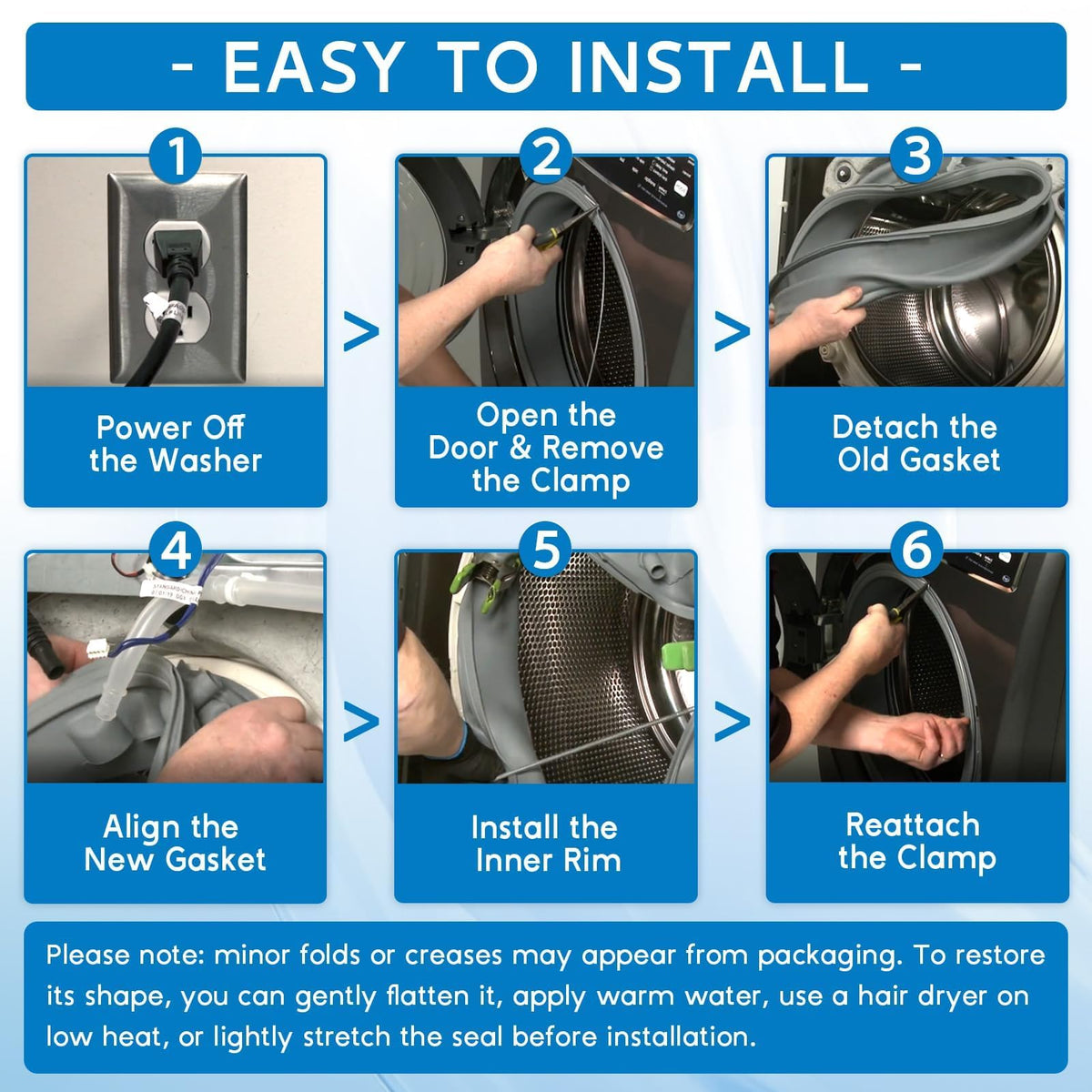 - EASY TO INSTALL -

1

Power Off the Washer

>

2

Open the Door & Remove the Clamp

>

3

Detach the Old Gasket

4

Align the New Gasket

>

5

Install the Inner Rim

>

6

Reattach the Clamp

Please note: minor folds or creases may appear from packaging. To restore its shape, you can gently flatten it, apply warm water, use a hair dryer on low heat, or lightly stretch the seal before installation.