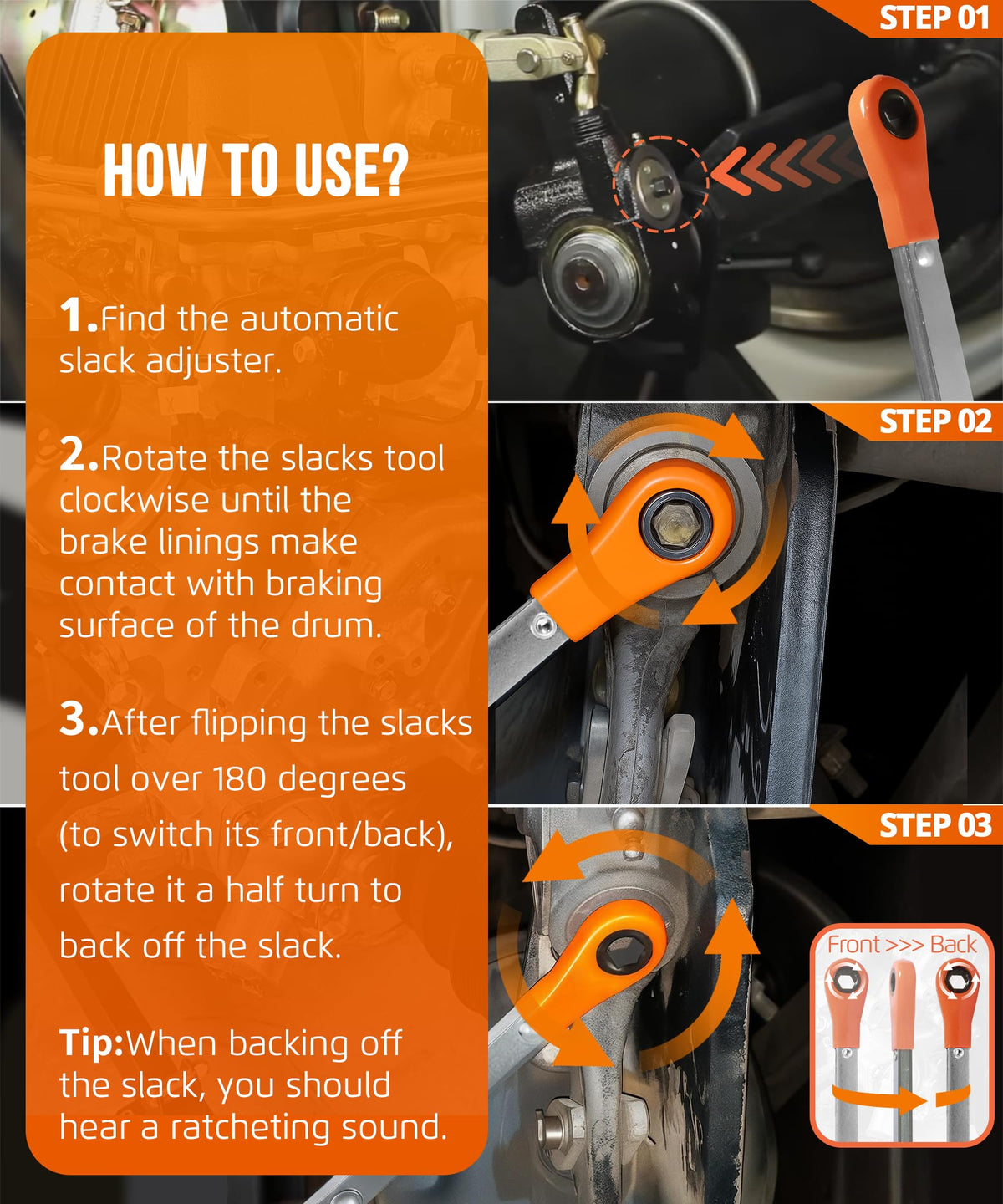 HOW TO USE?

1.Find the automatic slack adjuster.

2.Rotate the slacks tool clockwise until the brake linings make contact with braking surface of the drum.

3.After flipping the slacks tool over 180 degrees (to switch its front/back), rotate it a half turn to back off the slack.

Tip:When backing off the slack, you should hear a ratcheting sound.

STEP 01

STEP 02

STEP 03

Front >>> Back