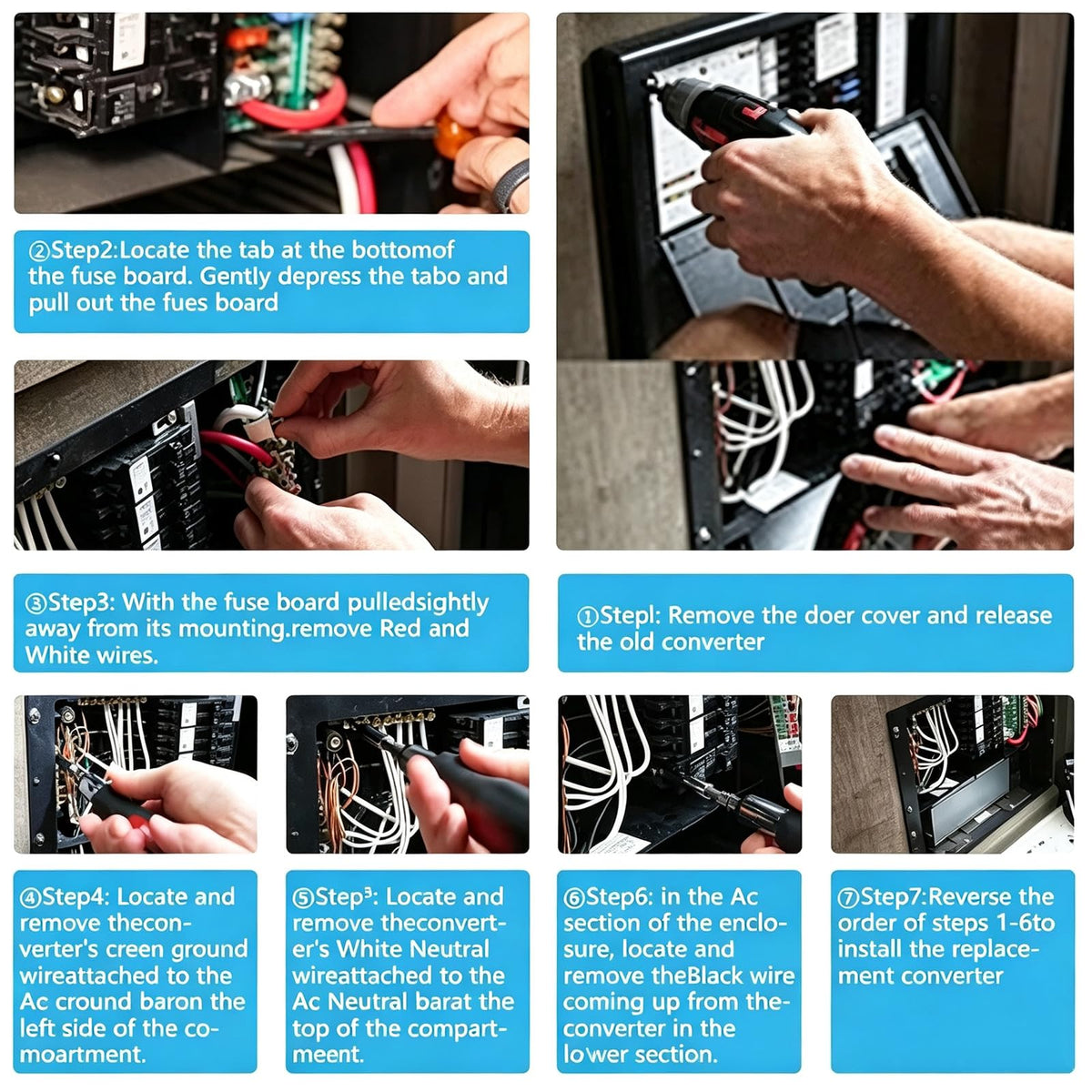 ②Step2:Locate the tab at the bottomof the fuse board. Gently depress the tabo and pull out the fues board

③Step3: With the fuse board pulledsightly away from its mounting.remove Red and White wires.

①Stepl: Remove the doer cover and release the old converter

④Step4: Locate and remove theconverter's creen ground wireattached to the Ac cround baron the left side of the comoartment.

⑤Step³: Locate and remove theconverter's White Neutral wireattached to the Ac Neutral barat the top of the compartmeent.

⑥Step6: in the Ac section of the enclosure, locate and remove theBlack wire coming up from theconverter in the lower section.

⑦Step7:Reverse the order of steps 1-6to install the replacement converter