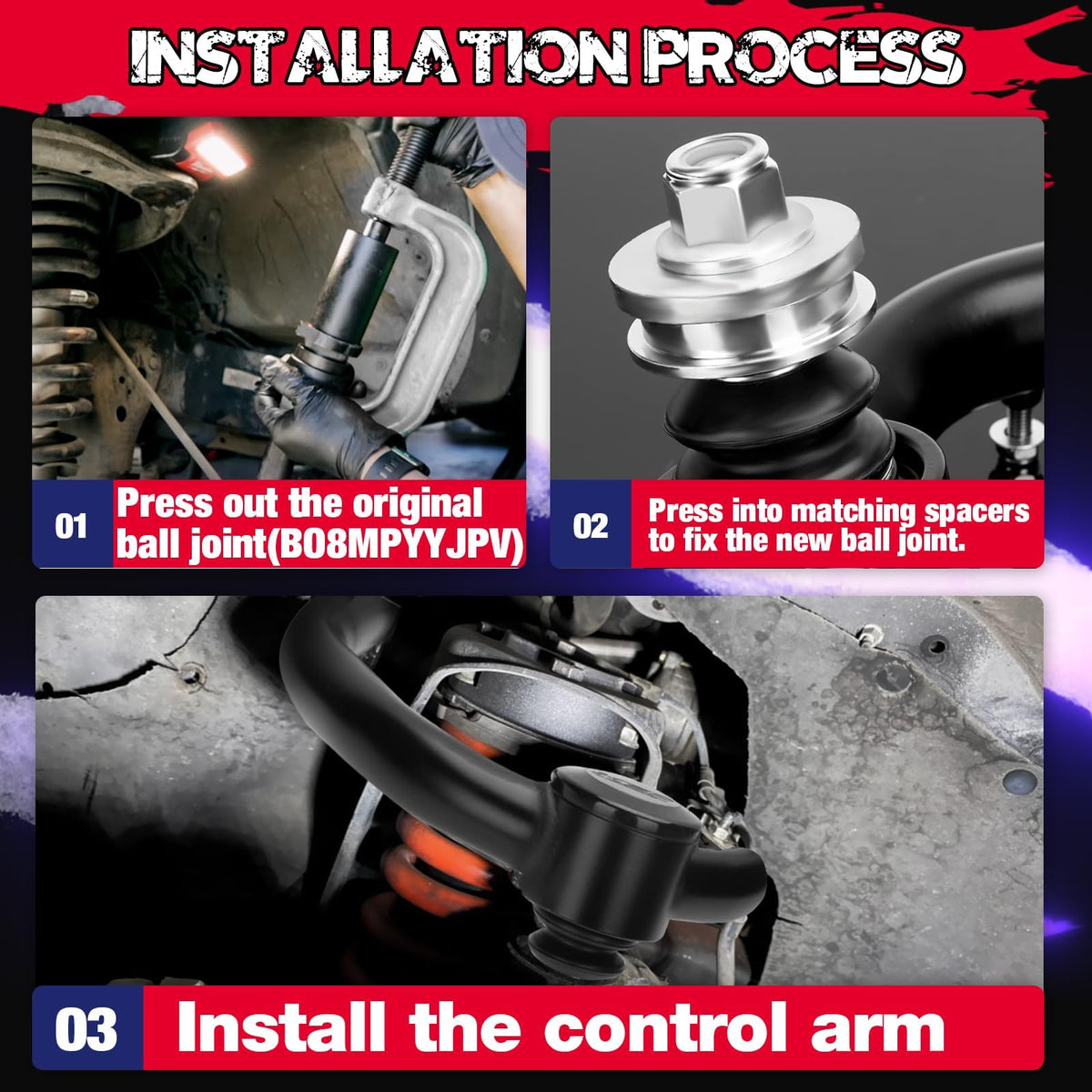 INSTALLATION PROCESS

01 Press out the original ball joint(B08MPYYJPV)

02 Press into matching spacers to fix the new ball joint.

03 Install the control arm