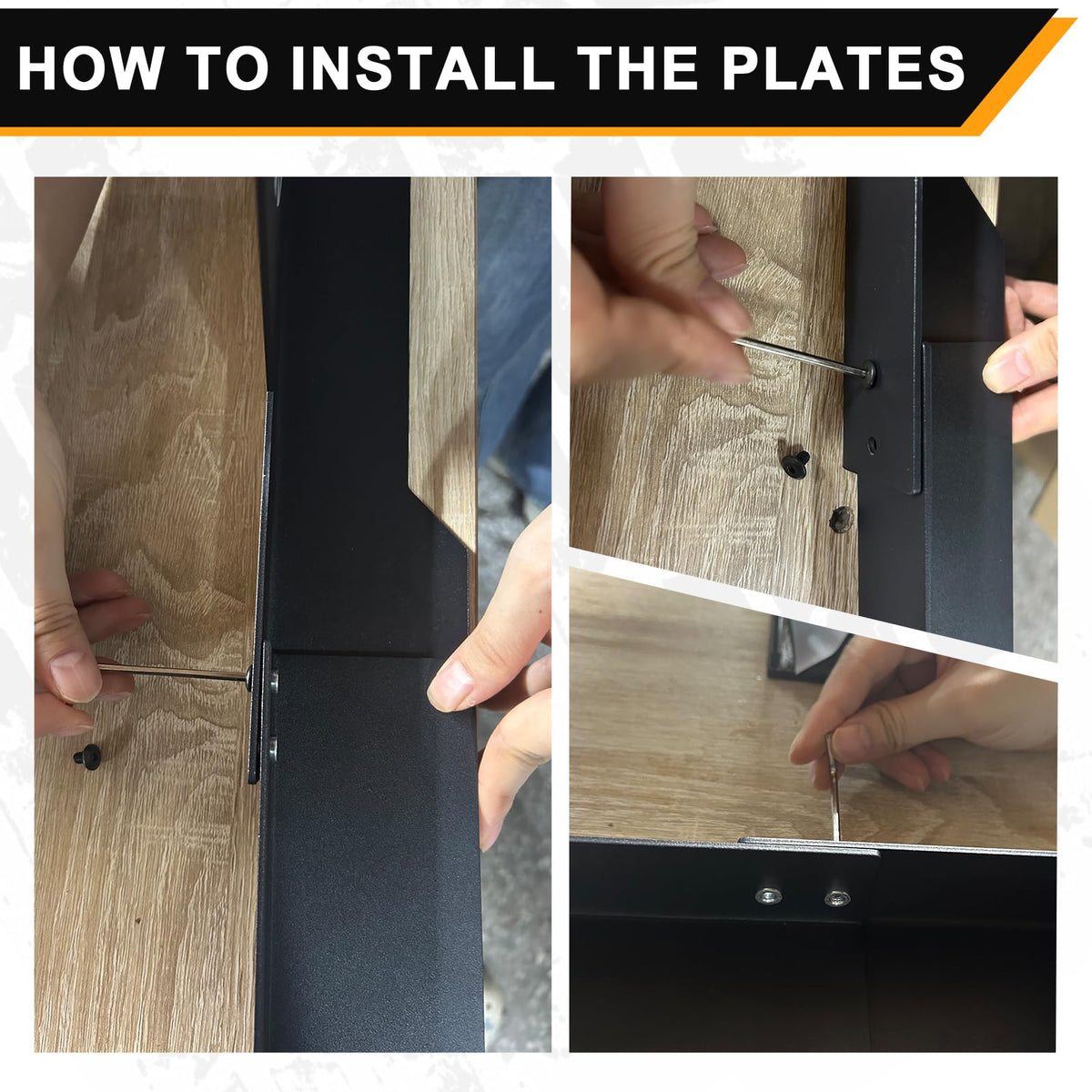 HOW TO INSTALL THE PLATES