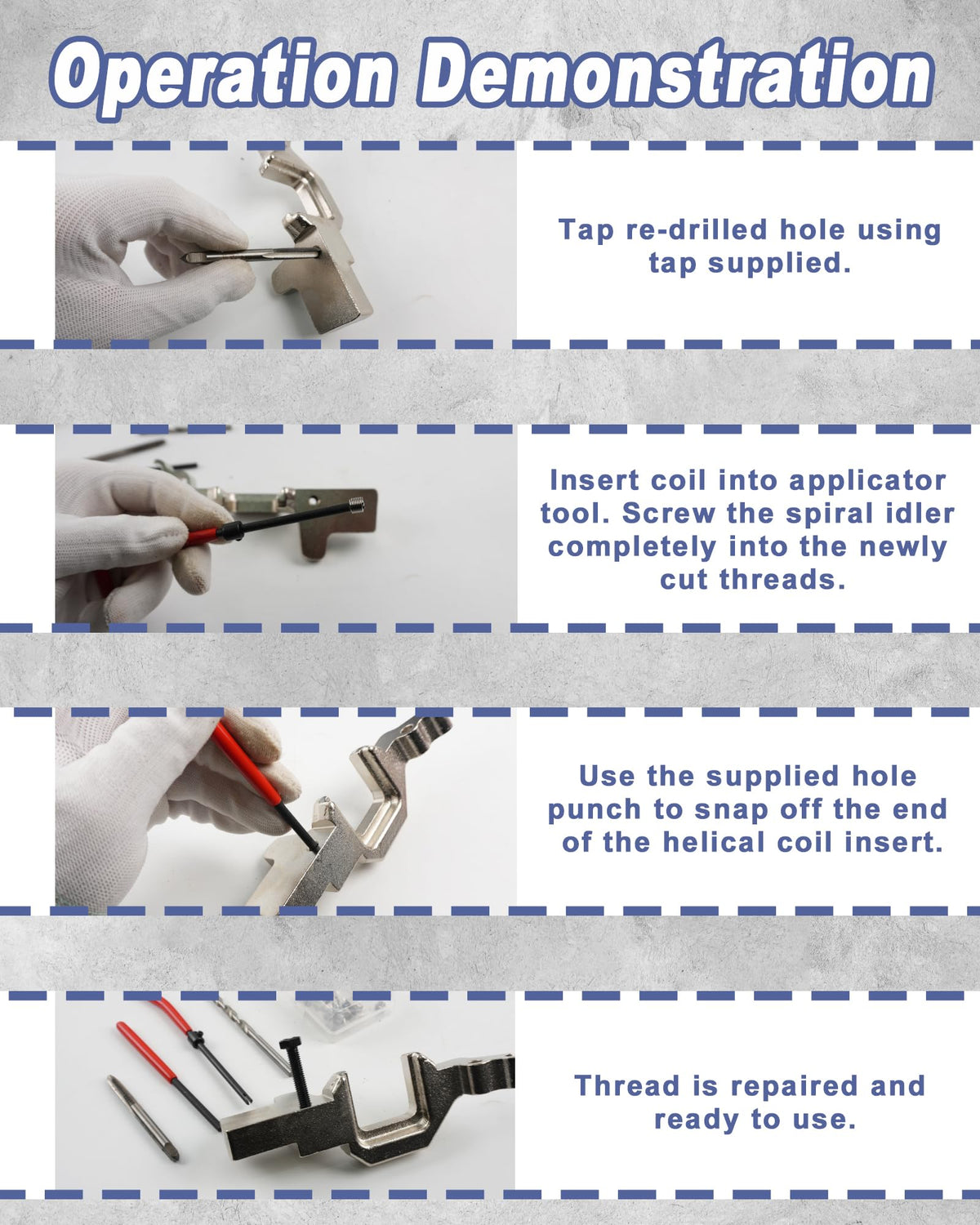 Operation Demonstration

Tap re-drilled hole using tap supplied.

Insert coil into applicator tool. Screw the spiral idler completely into the newly cut threads.

Use the supplied hole punch to snap off the end of the helical coil insert.

Thread is repaired and ready to use.