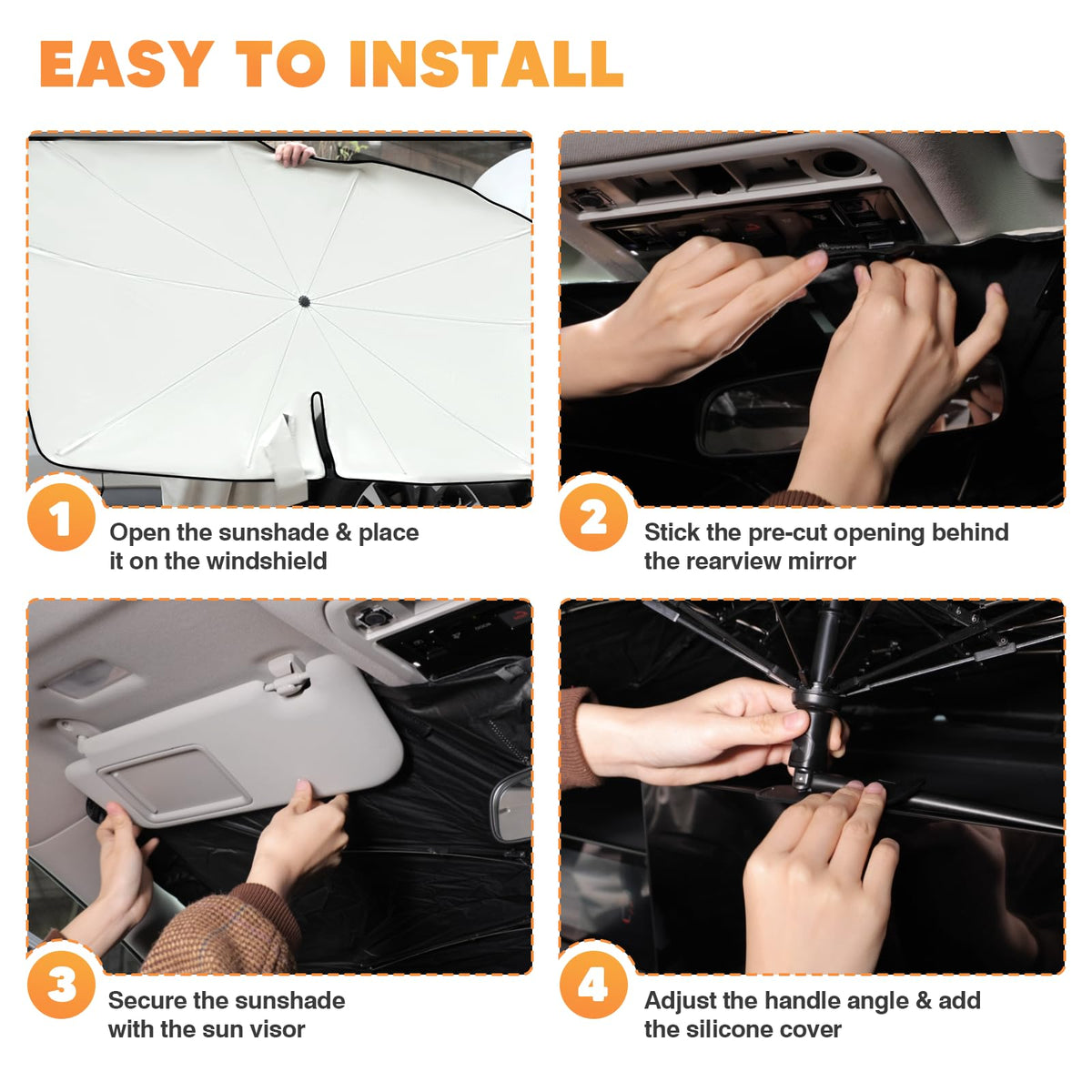 EASY TO INSTALL

1
Open the sunshade & place it on the windshield

2
Stick the pre-cut opening behind the rearview mirror

3
Secure the sunshade with the sun visor

4
Adjust the handle angle & add the silicone cover