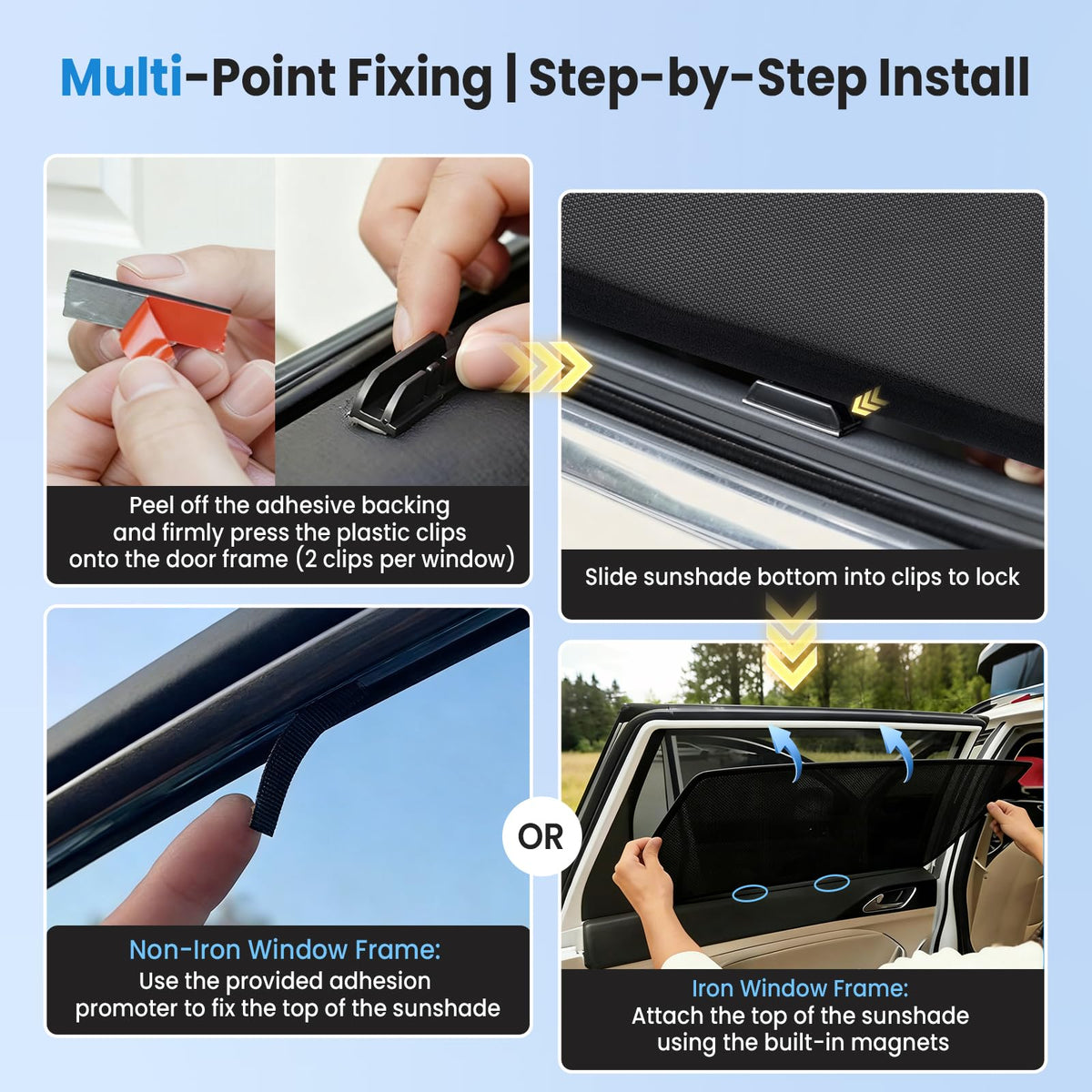 Multi-Point Fixing | Step-by-Step Install

Peel off the adhesive backing and firmly press the plastic clips onto the door frame (2 clips per window)

Slide sunshade bottom into clips to lock

Non-Iron Window Frame:
Use the provided adhesion promoter to fix the top of the sunshade

OR

Iron Window Frame:
Attach the top of the sunshade using the built-in magnets