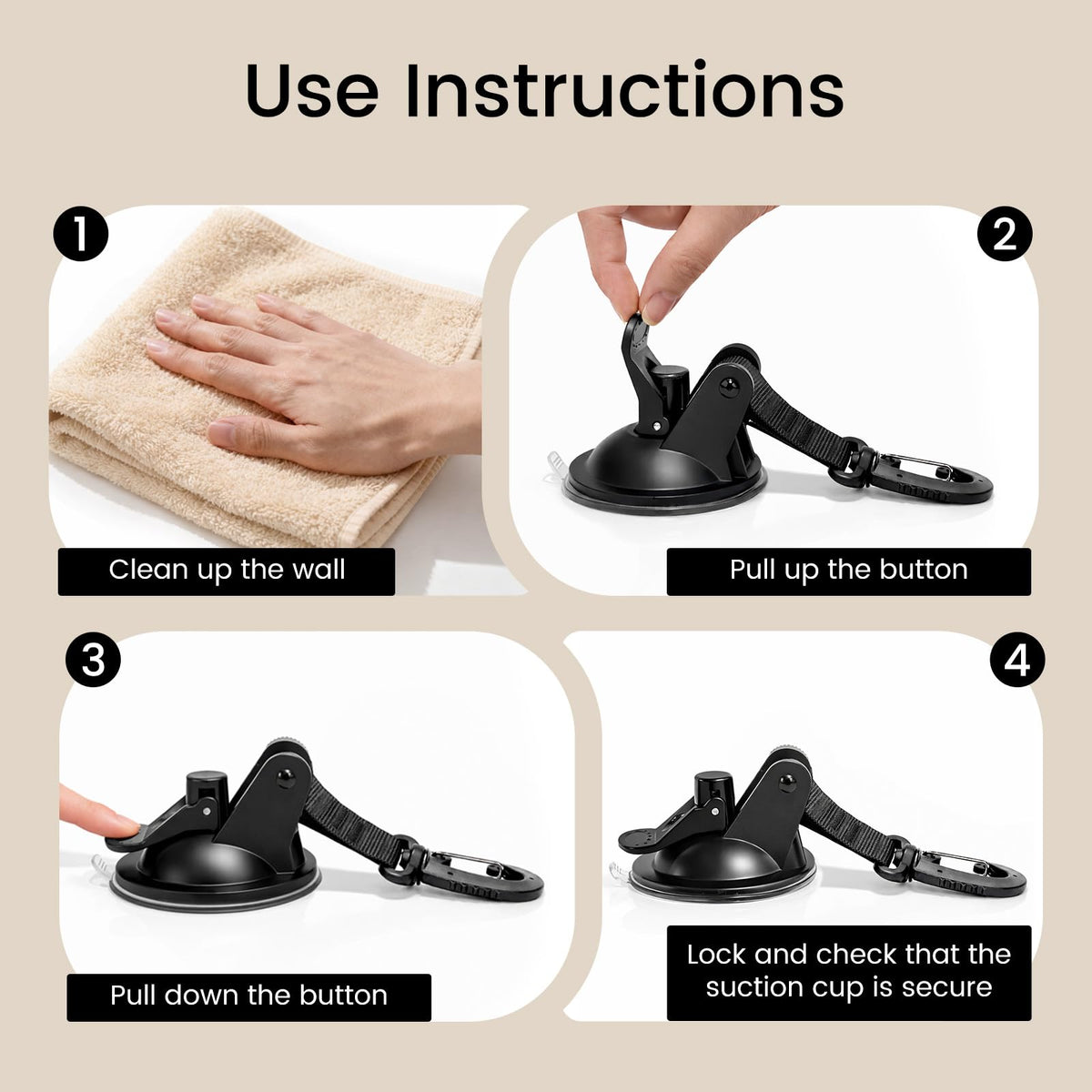 Use Instructions

1

Clean up the wall

2

Pull up the button

3

Pull down the button

4

Lock and check that the suction cup is secure