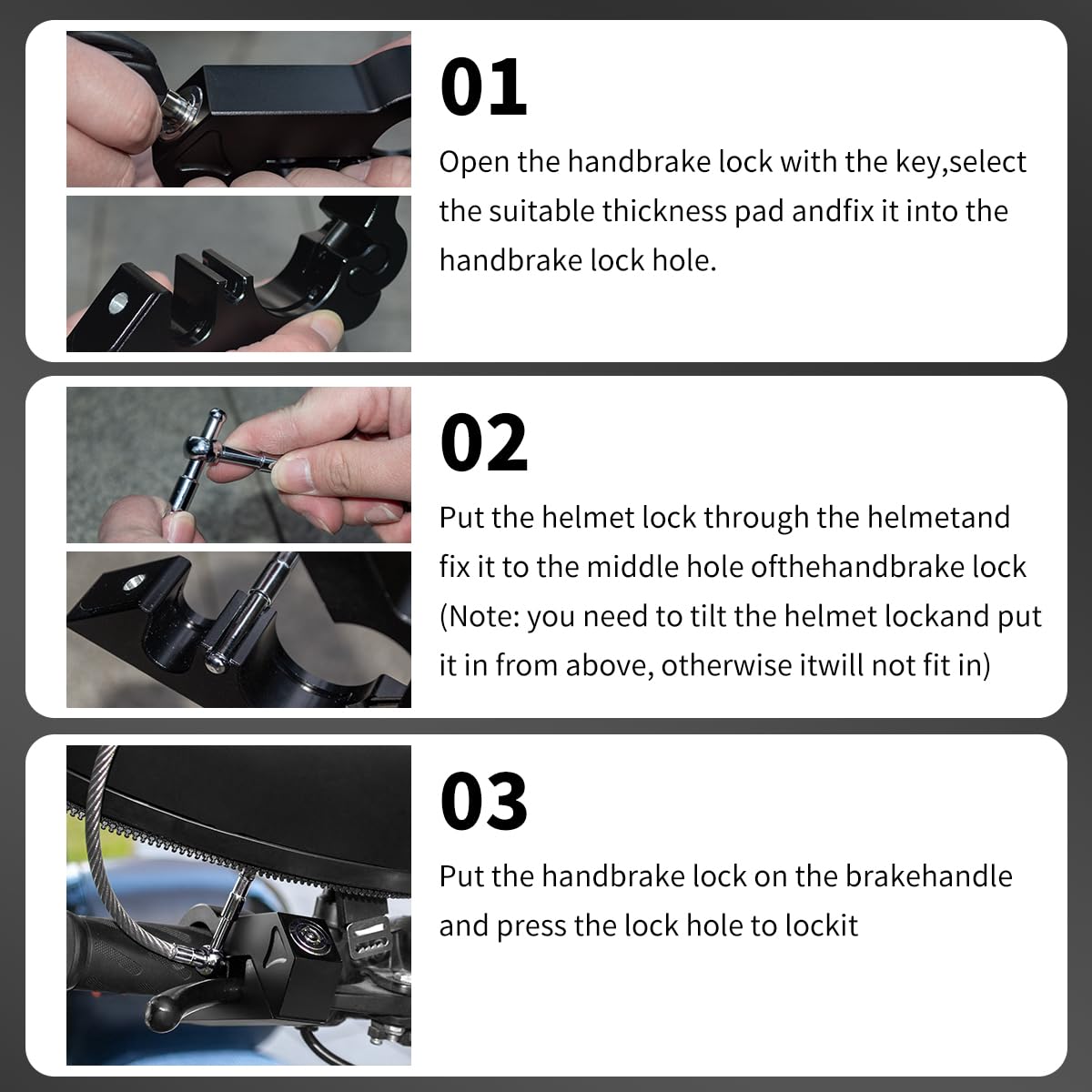 01

Open the handbrake lock with the key,select the suitable thickness pad andfix it into the handbrake lock hole.

02

Put the helmet lock through the helmetand fix it to the middle hole ofthehandbrake lock (Note: you need to tilt the helmet lockand put it in from above, otherwise itwill not fit in)

03

Put the handbrake lock on the brakehandle and press the lock hole to lockit