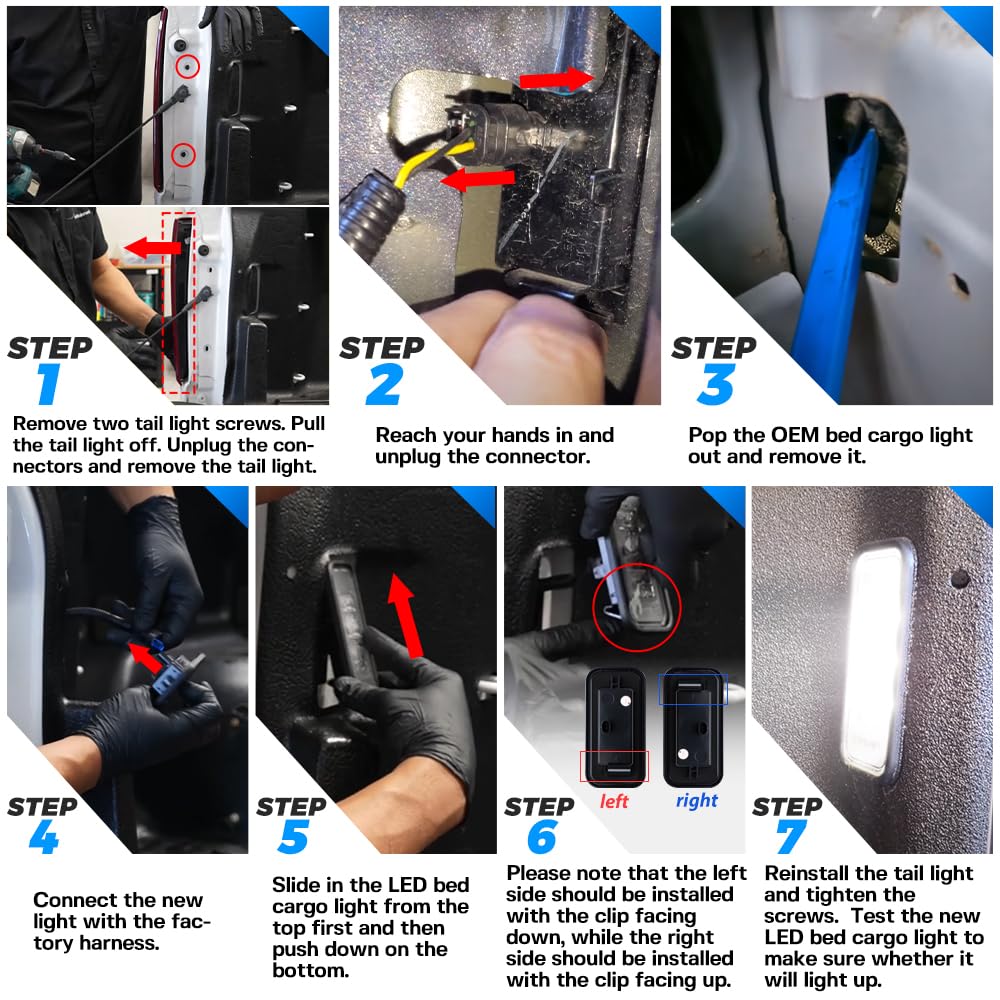 STEP 1

Remove two tail light screws. Pull the tail light off. Unplug the connectors and remove the tail light.

STEP 2

Reach your hands in and unplug the connector.

STEP 3

Pop the OEM bed cargo light out and remove it.

STEP 4

Connect the new light with the factory harness.

STEP 5

Slide in the LED bed cargo light from the top first and then push down on the bottom.

left right

STEP 6

Please note that the left side should be installed with the clip facing down, while the right side should be installed with the clip facing up.

STEP 7

Reinstall the tail light and tighten the screws. Test the new LED bed cargo light to make sure whether it will light up.