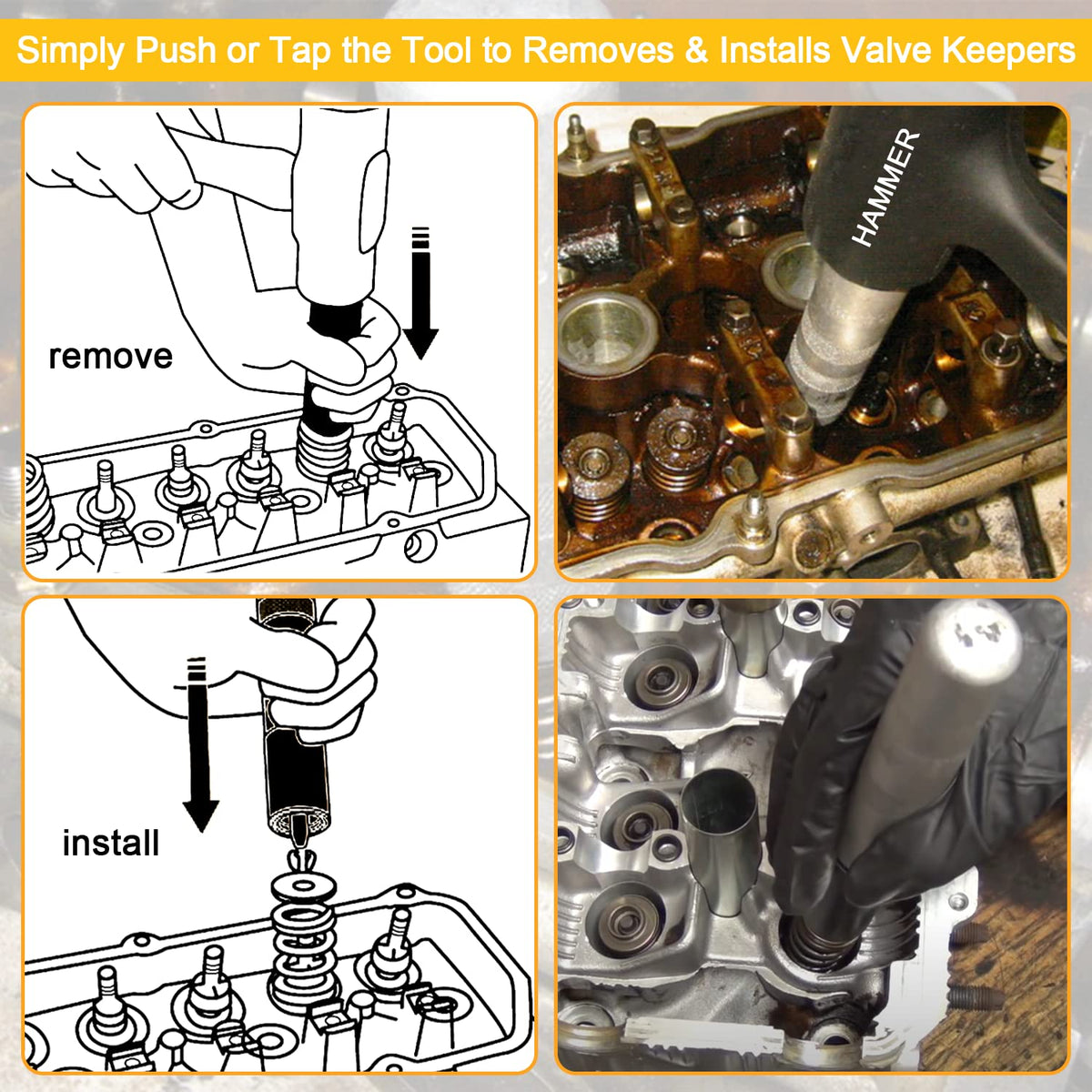 Simply Push or Tap the Tool to Removes & Installs Valve Keepers

remove

HAMMER

install