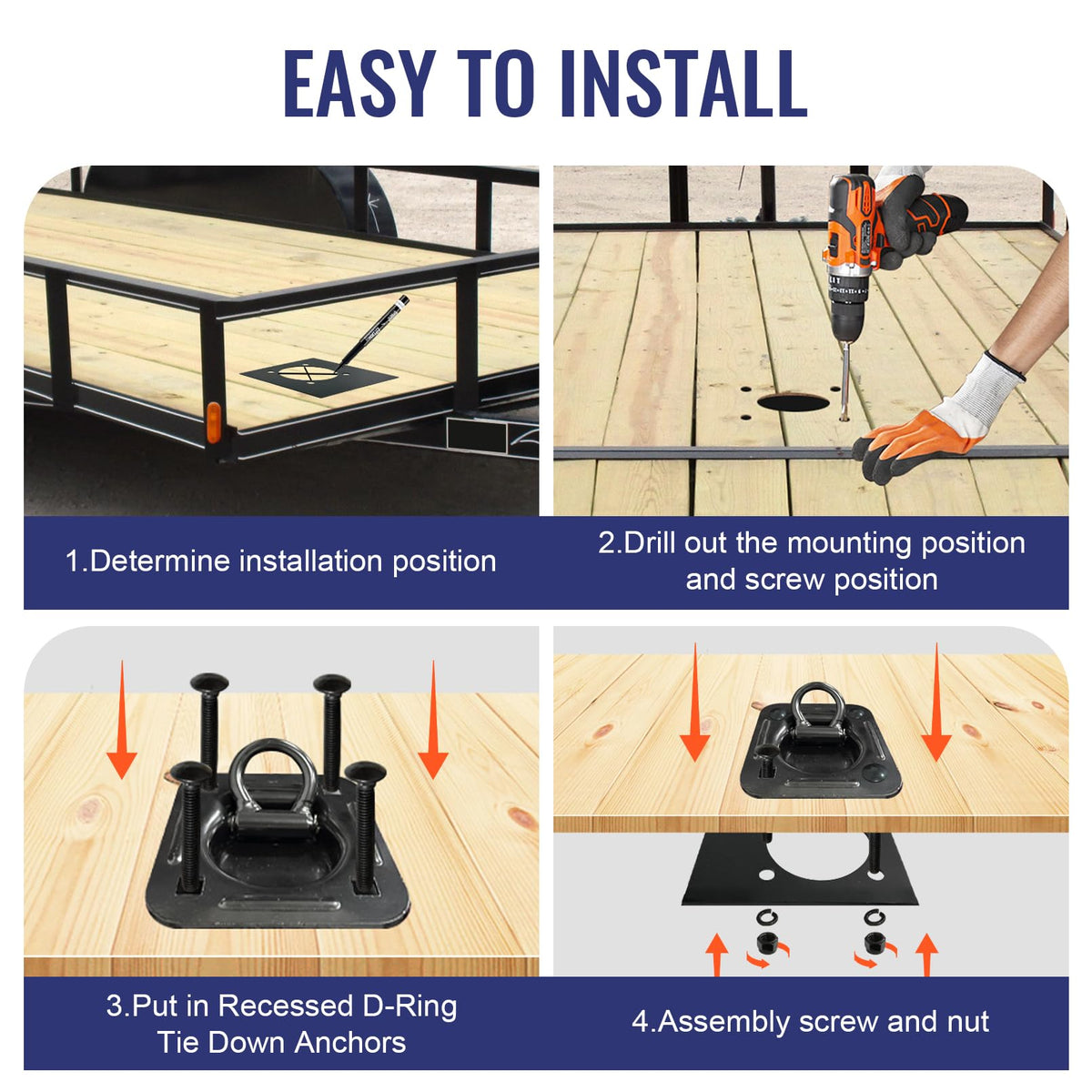 EASY TO INSTALL

1.Determine installation position

2.Drill out the mounting position and screw position

3.Put in Recessed D-Ring Tie Down Anchors

4.Assembly screw and nut