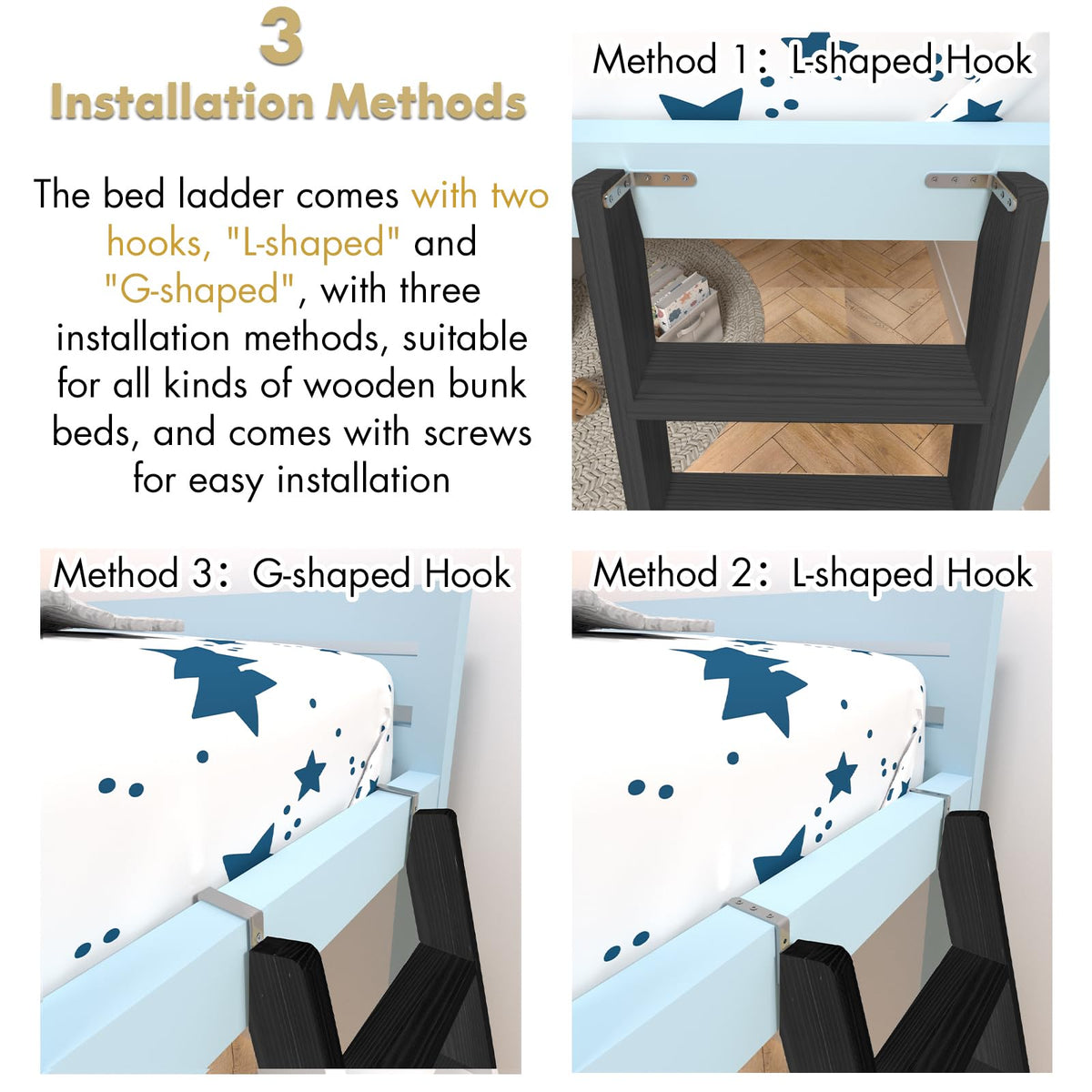 3
Installation Methods

The bed ladder comes with two hooks, "L-shaped" and "G-shaped", with three installation methods, suitable for all kinds of wooden bunk beds, and comes with screws for easy installation

Method 1: L-shaped Hook

Method 3: G-shaped Hook

Method 2: L-shaped Hook