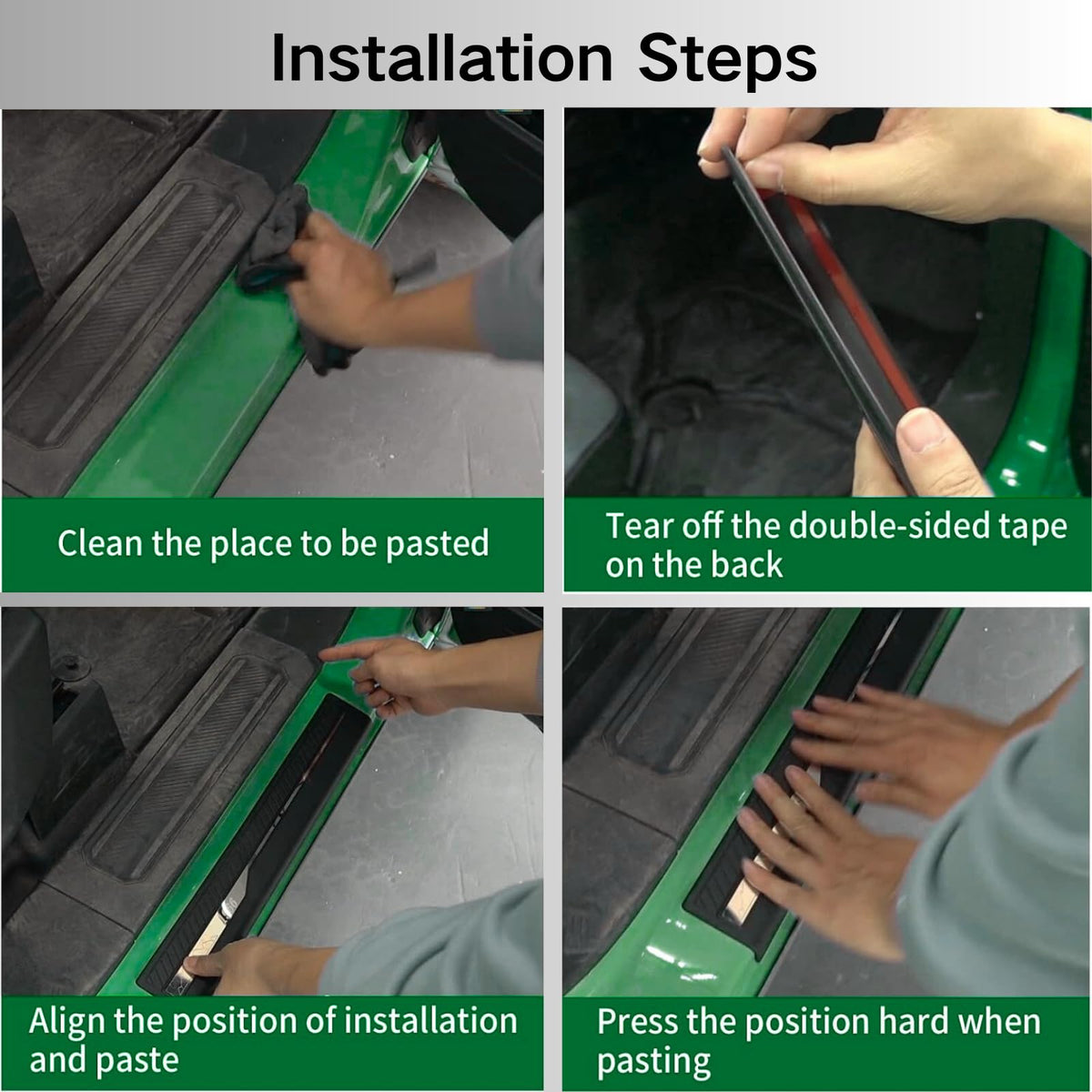 Installation Steps

Clean the place to be pasted

Tear off the double-sided tape on the back

Align the position of installation and paste

Press the position hard when pasting