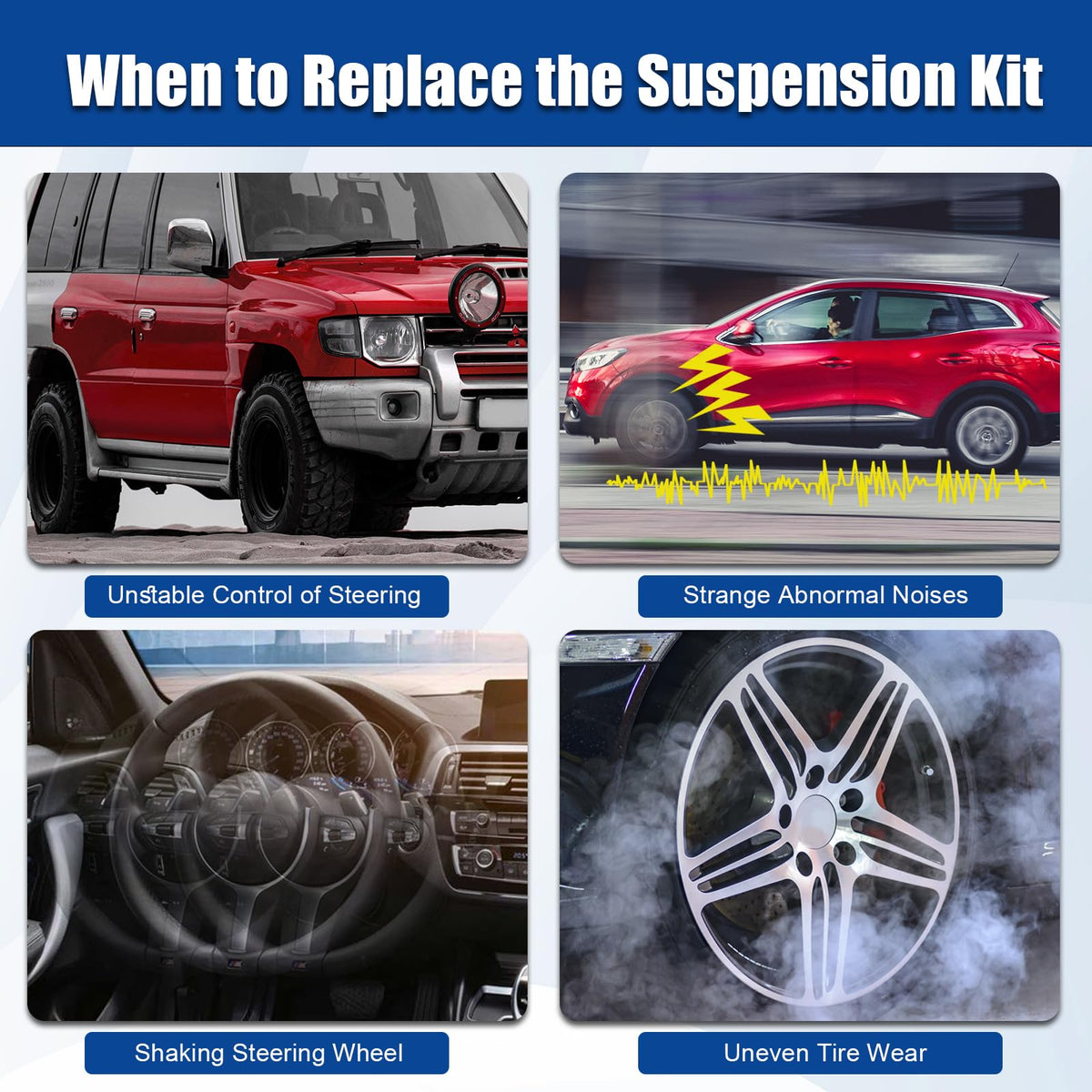 When to Replace the Suspension Kit

Unstable Control of Steering

Strange Abnormal Noises

Shaking Steering Wheel

Uneven Tire Wear