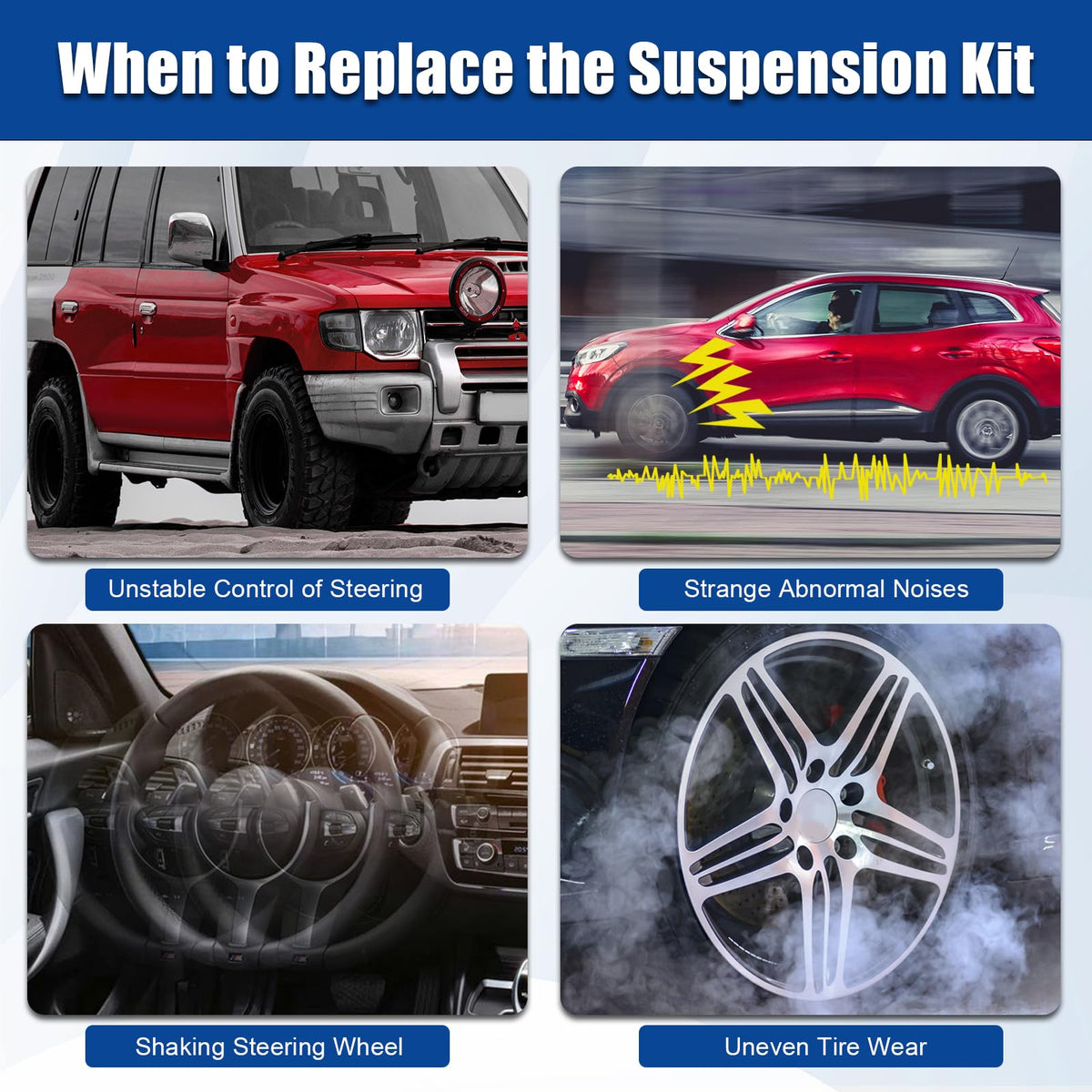 When to Replace the Suspension Kit

Unstable Control of Steering

Strange Abnormal Noises

Shaking Steering Wheel

Uneven Tire Wear