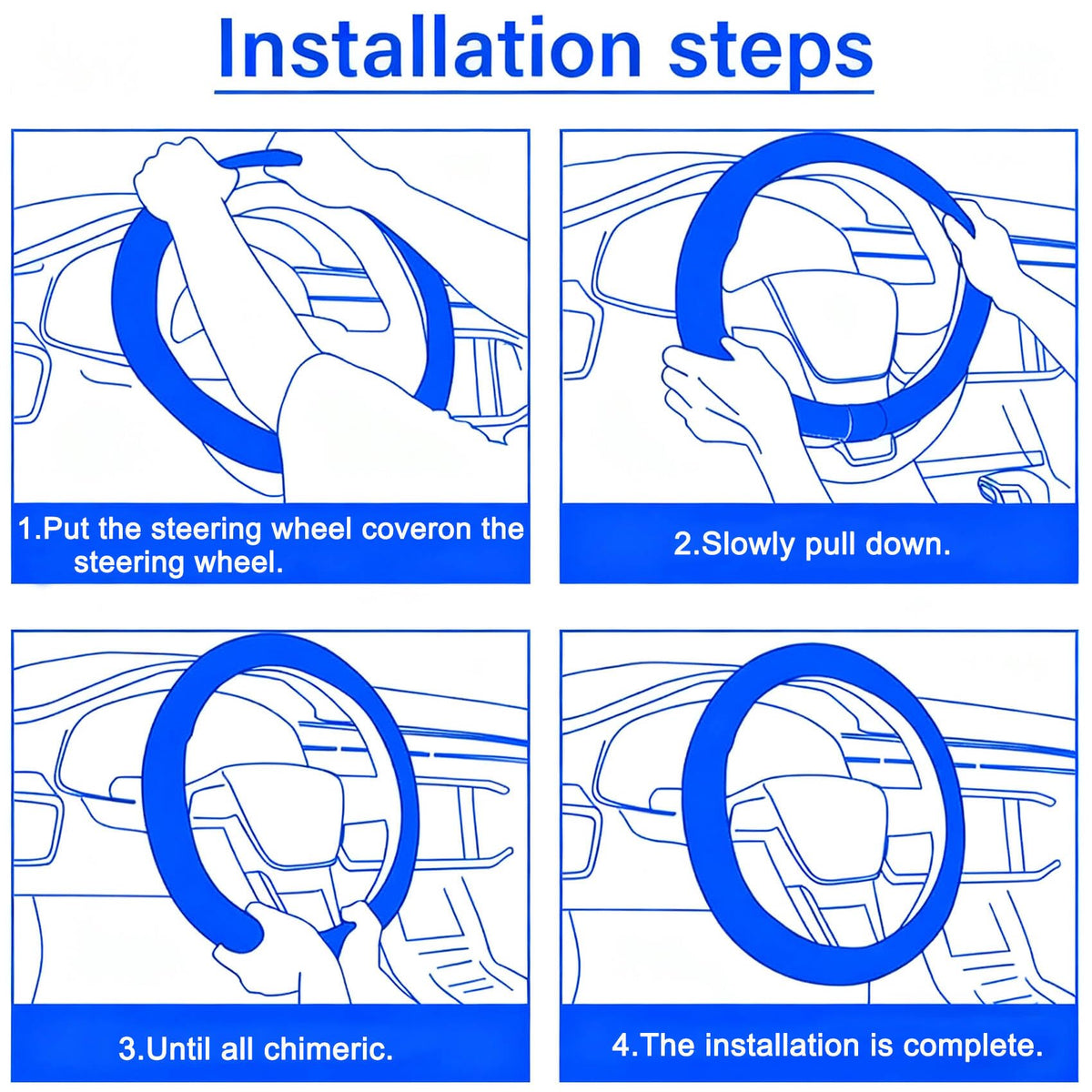 Installation steps

1.Put the steering wheel coveron the steering wheel.

2.Slowly pull down.

3.Until all chimeric.

4.The installation is complete.