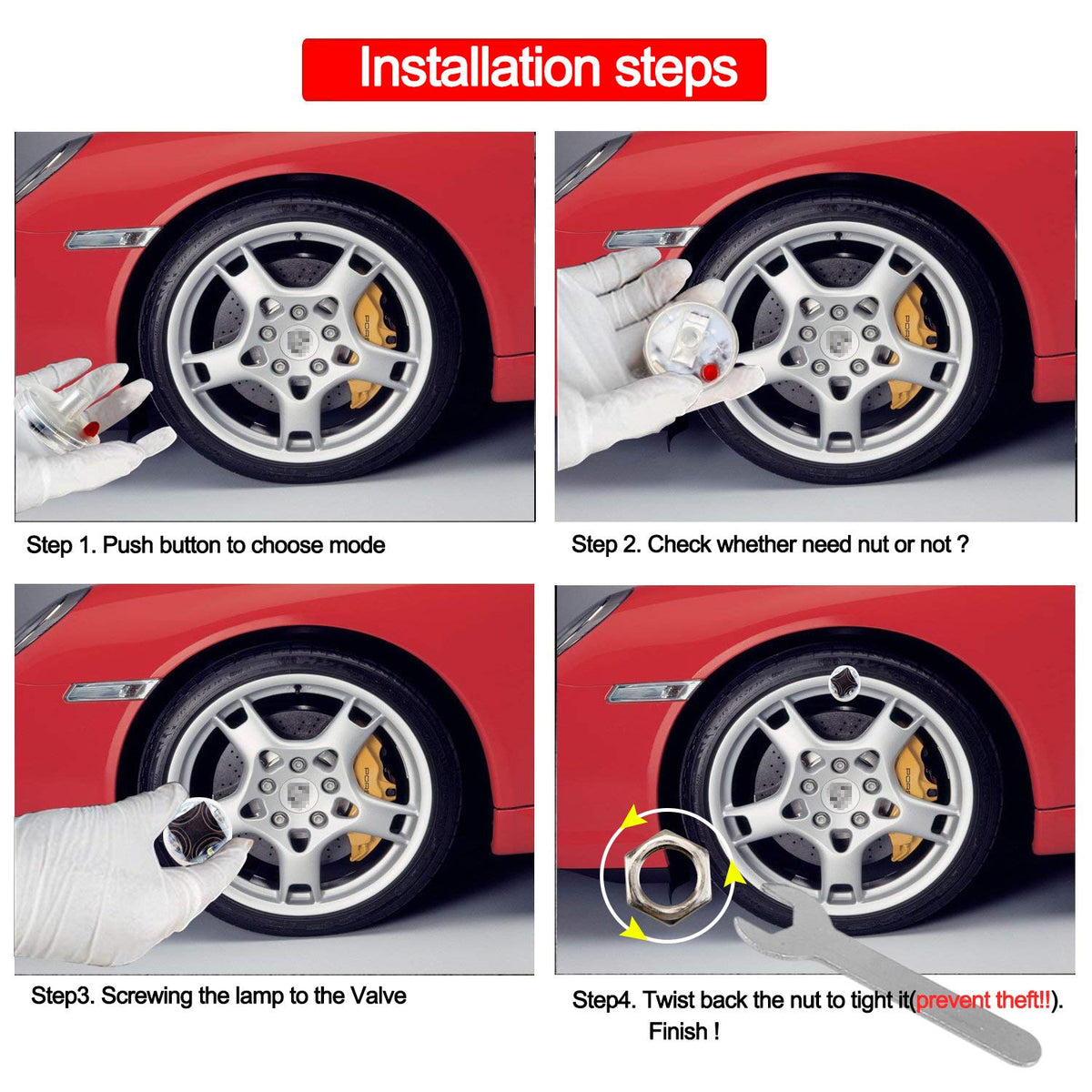 Installation steps

Step 1. Push button to choose mode

Step 2. Check whether need nut or not ?

Step3. Screwing the lamp to the Valve

Step4. Twist back the nut to tight it(prevent theft!!). Finish !