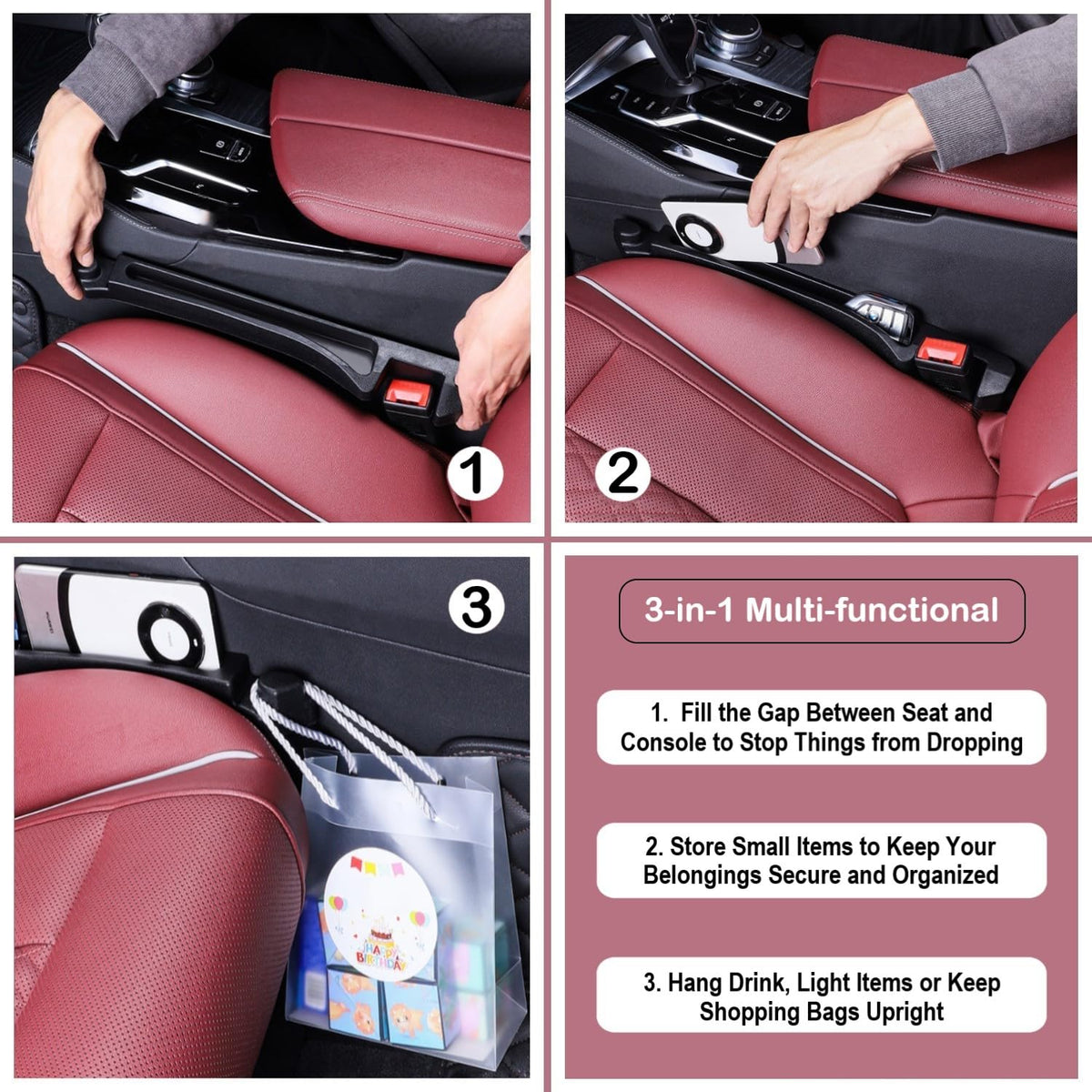 1

2

3

HAPPY BIRTHDAY

3-in-1 Multi-functional

1. Fill the Gap Between Seat and Console to Stop Things from Dropping

2. Store Small Items to Keep Your Belongings Secure and Organized

3. Hang Drink, Light Items or Keep Shopping Bags Upright