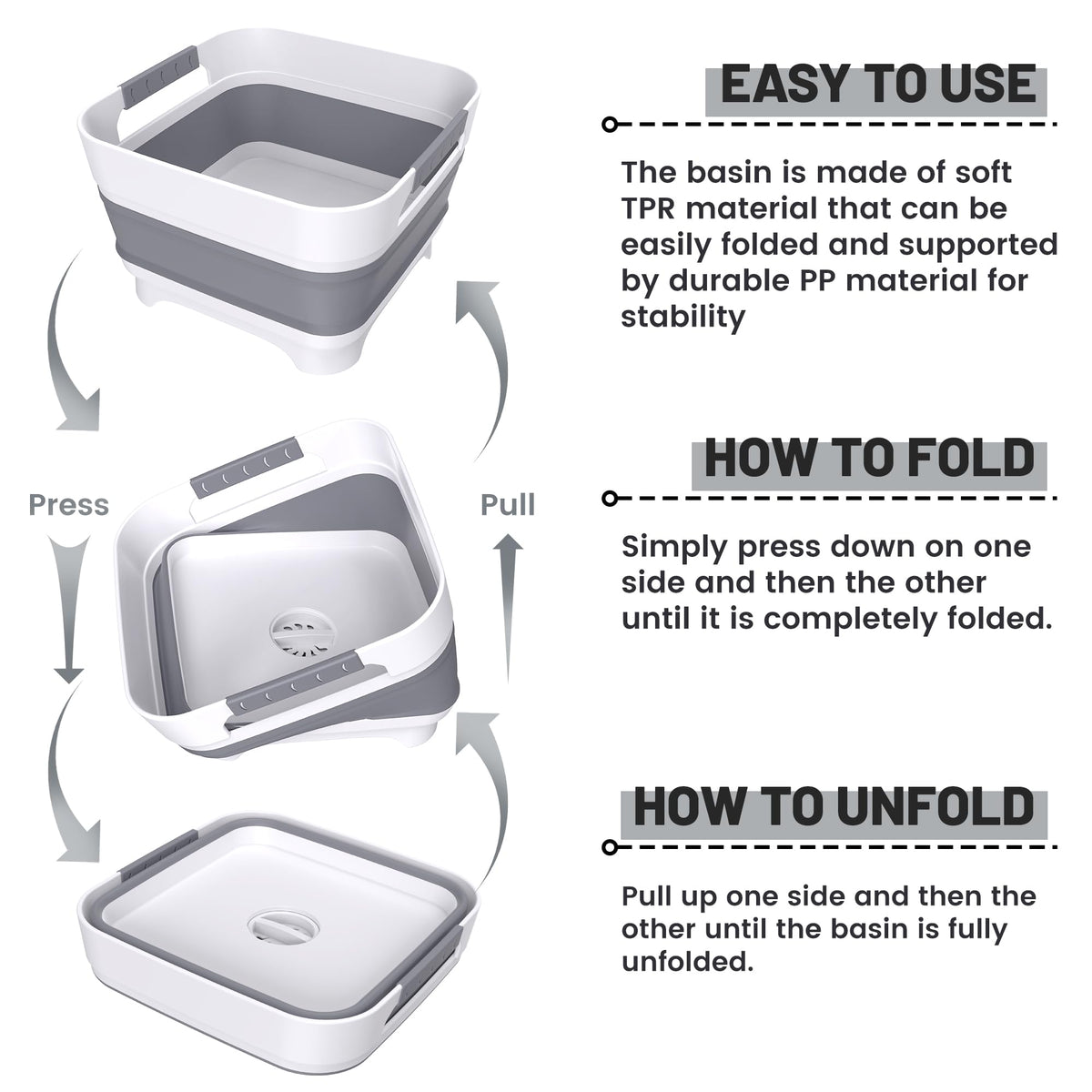 Press

Pull

EASY TO USE

The basin is made of soft TPR material that can be easily folded and supported by durable PP material for stability

HOW TO FOLD

Simply press down on one side and then the other until it is completely folded.

HOW TO UNFOLD

Pull up one side and then the other until the basin is fully unfolded.