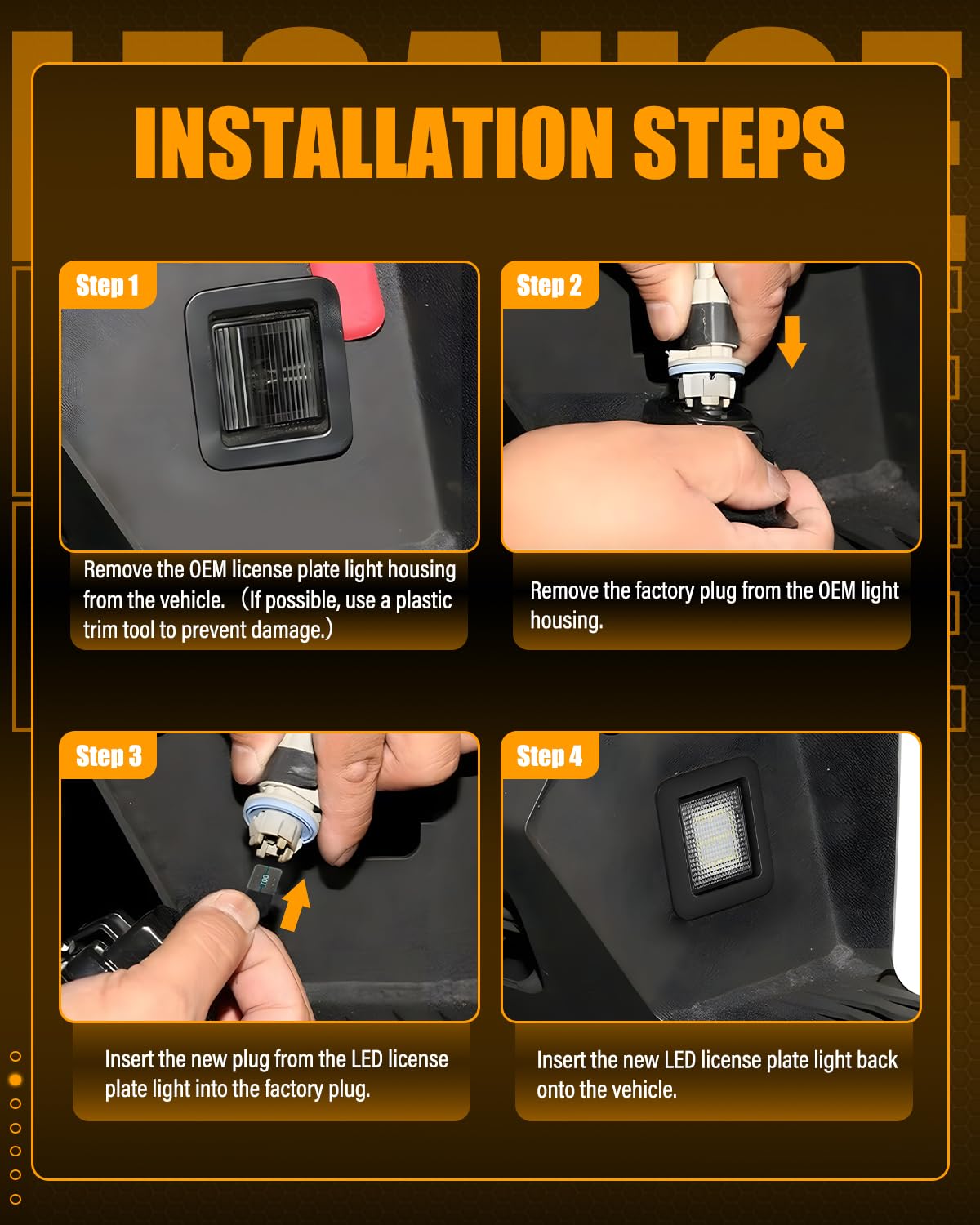 INSTALLATION STEPS

Step 1

Remove the OEM license plate light housing from the vehicle. （If possible, use a plastic trim tool to prevent damage.）

Step 2

Remove the factory plug from the OEM light housing.

Step 3

Insert the new plug from the LED license plate light into the factory plug.

Step 4

Insert the new LED license plate light back onto the vehicle.