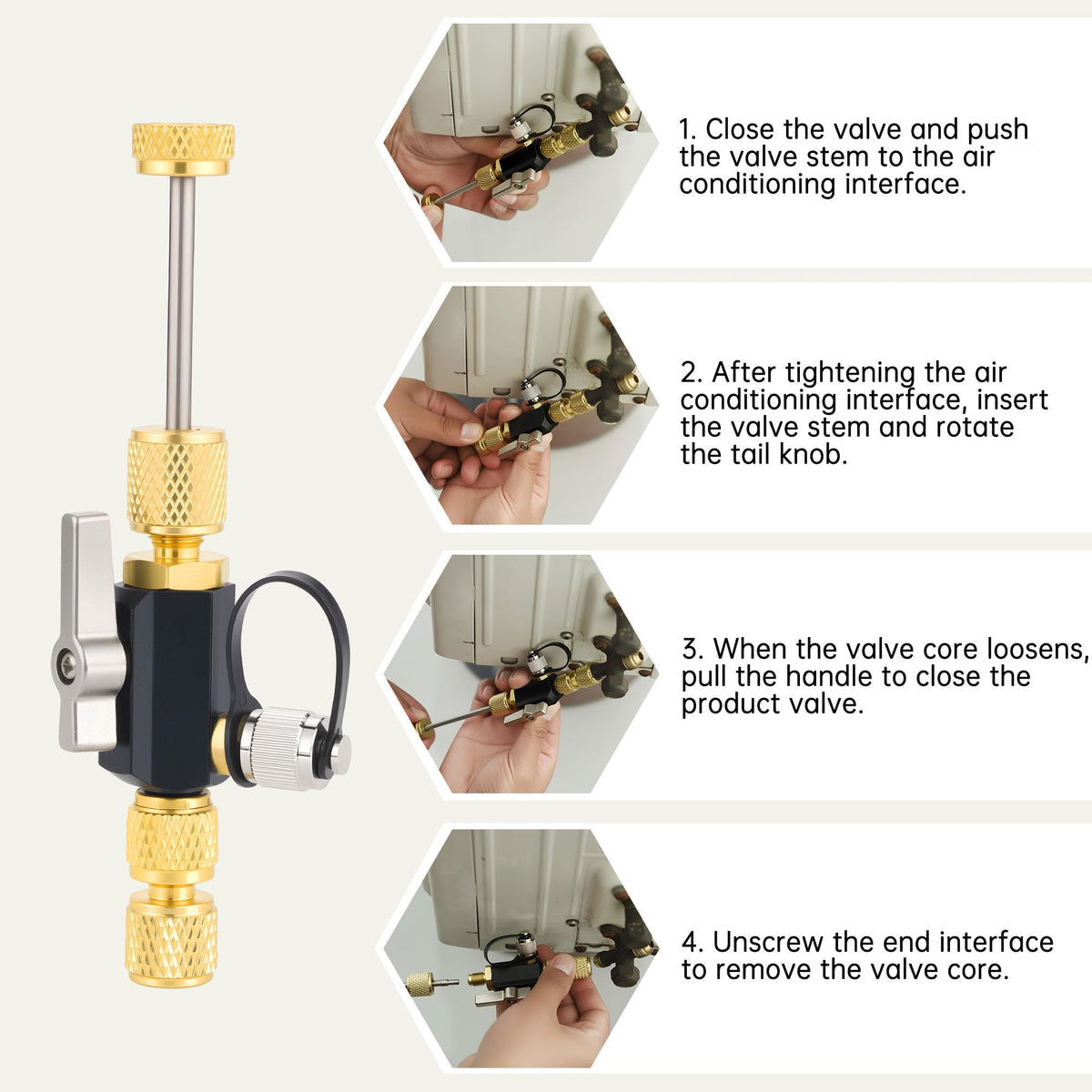 1. Close the valve and push the valve stem to the air conditioning interface.

2. After tightening the air conditioning interface, insert the valve stem and rotate the tail knob.

3. When the valve core loosens, pull the handle to close the product valve.

4. Unscrew the end interface to remove the valve core.