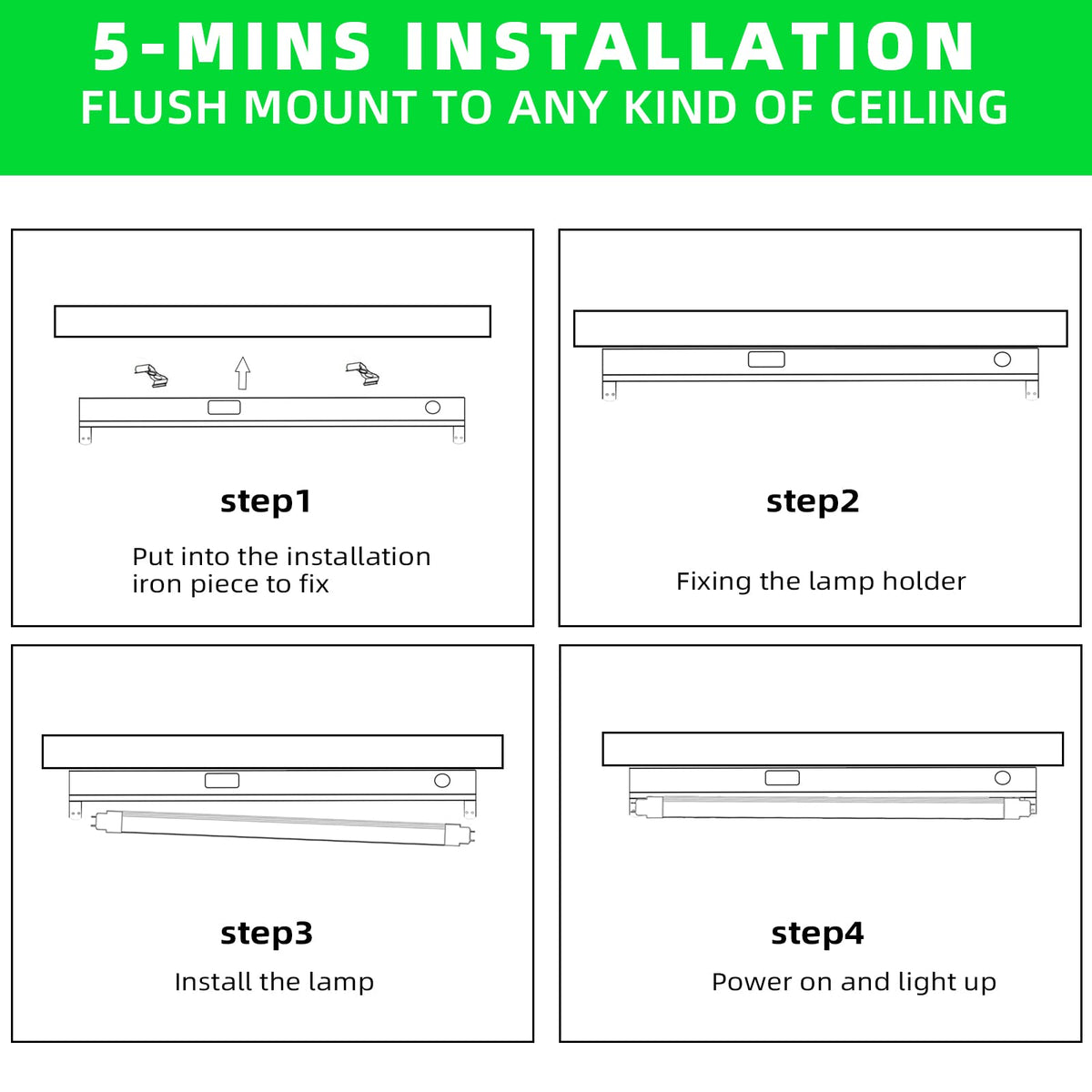 5-MINS INSTALLATION
FLUSH MOUNT TO ANY KIND OF CEILING

step1
Put into the installation iron piece to fix

step2
Fixing the lamp holder

step3
Install the lamp

step4
Power on and light up