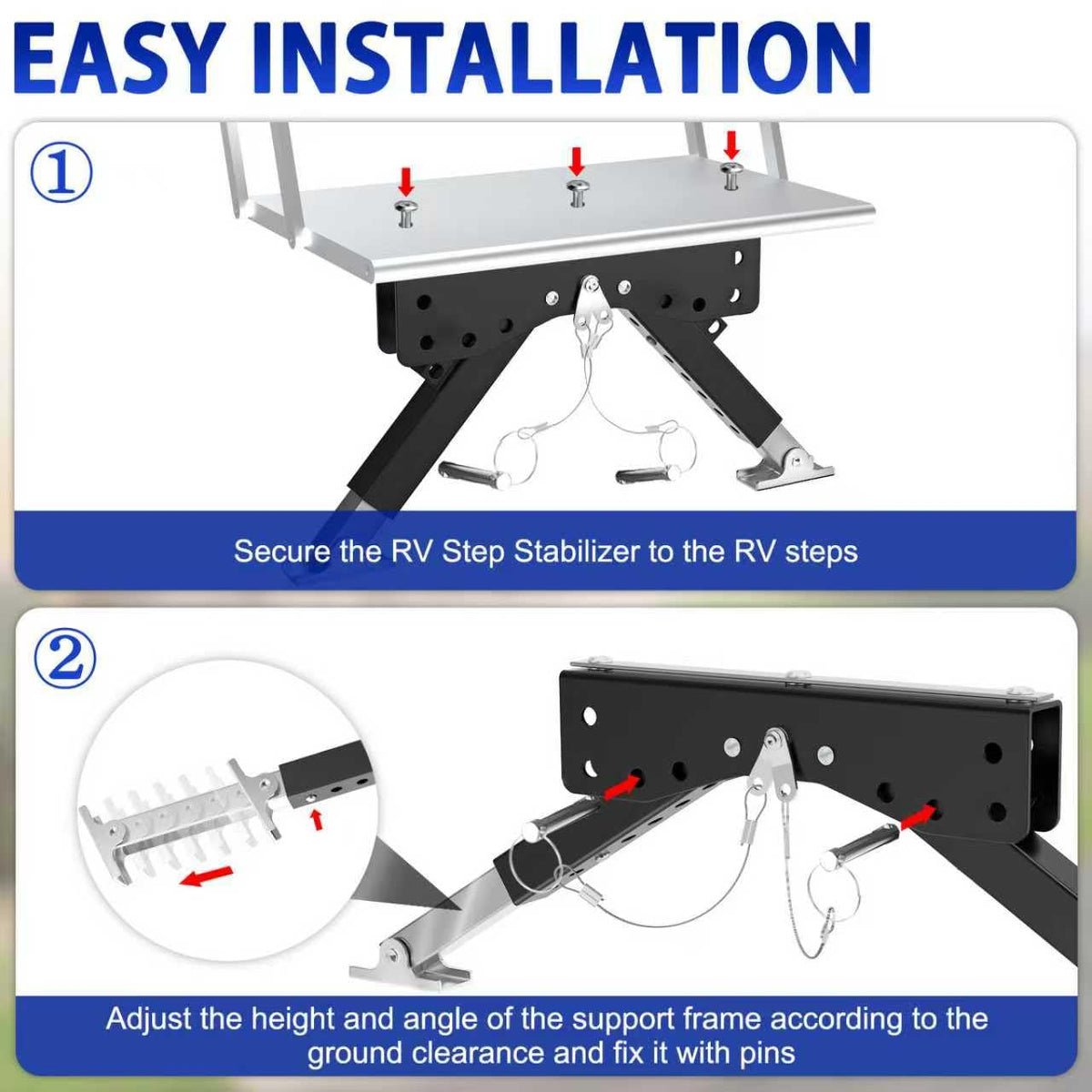 EASY INSTALLATION

①

Secure the RV Step Stabilizer to the RV steps

②

Adjust the height and angle of the support frame according to the ground clearance and fix it with pins