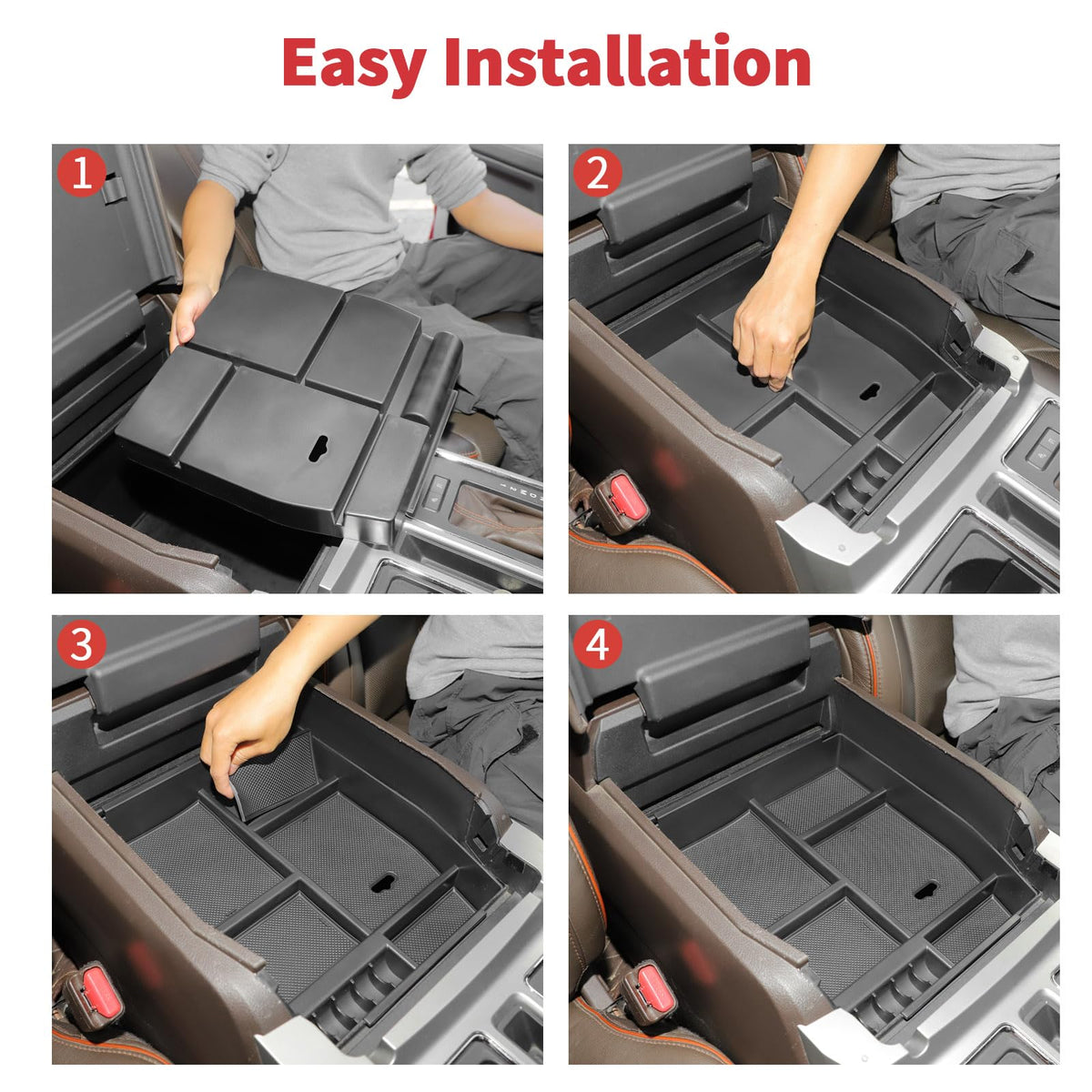 Easy Installation

1

2

3

4