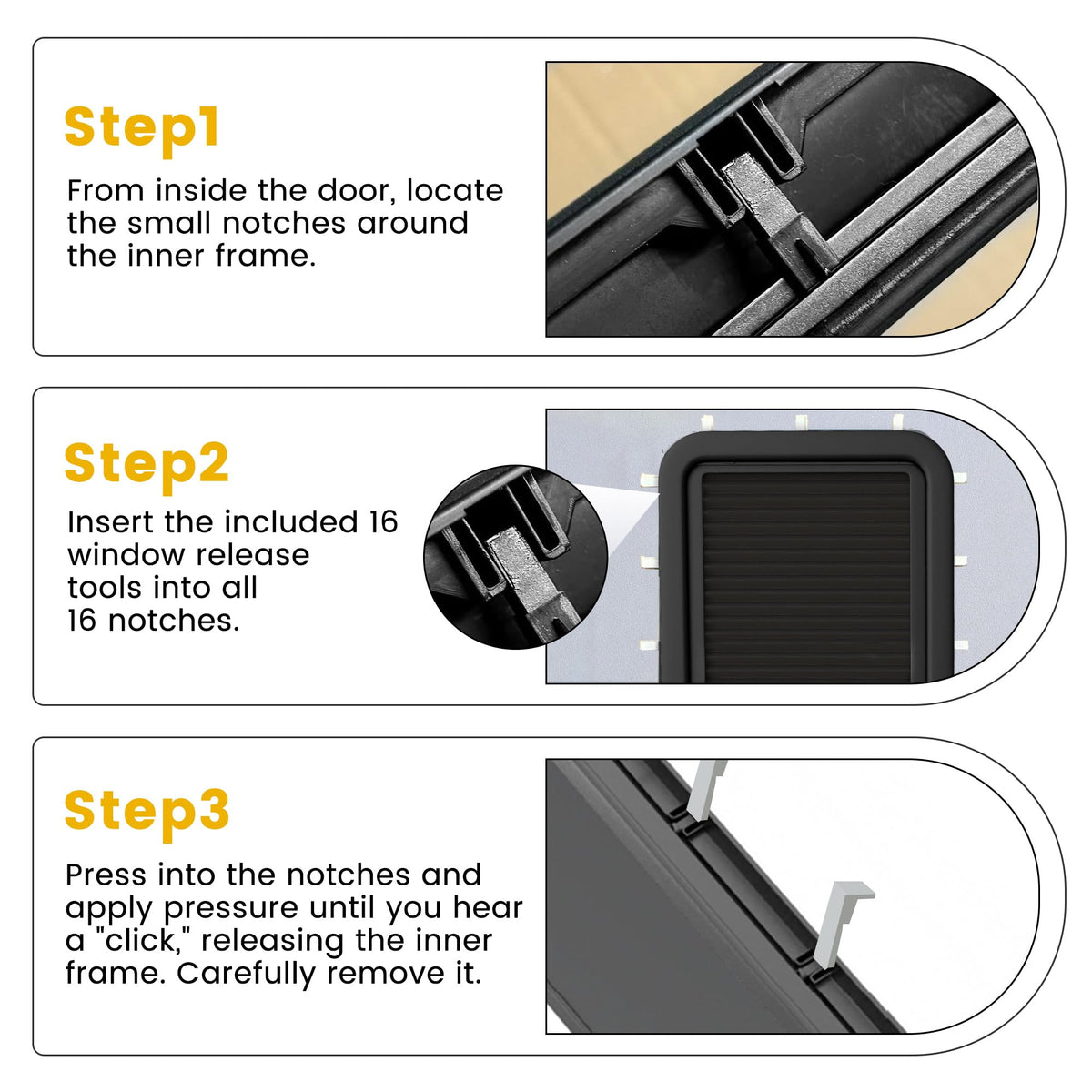 Step1

From inside the door, locate the small notches around the inner frame.

Step2

Insert the included 16 window release tools into all 16 notches.

Step3

Press into the notches and apply pressure until you hear a "click," releasing the inner frame. Carefully remove it.