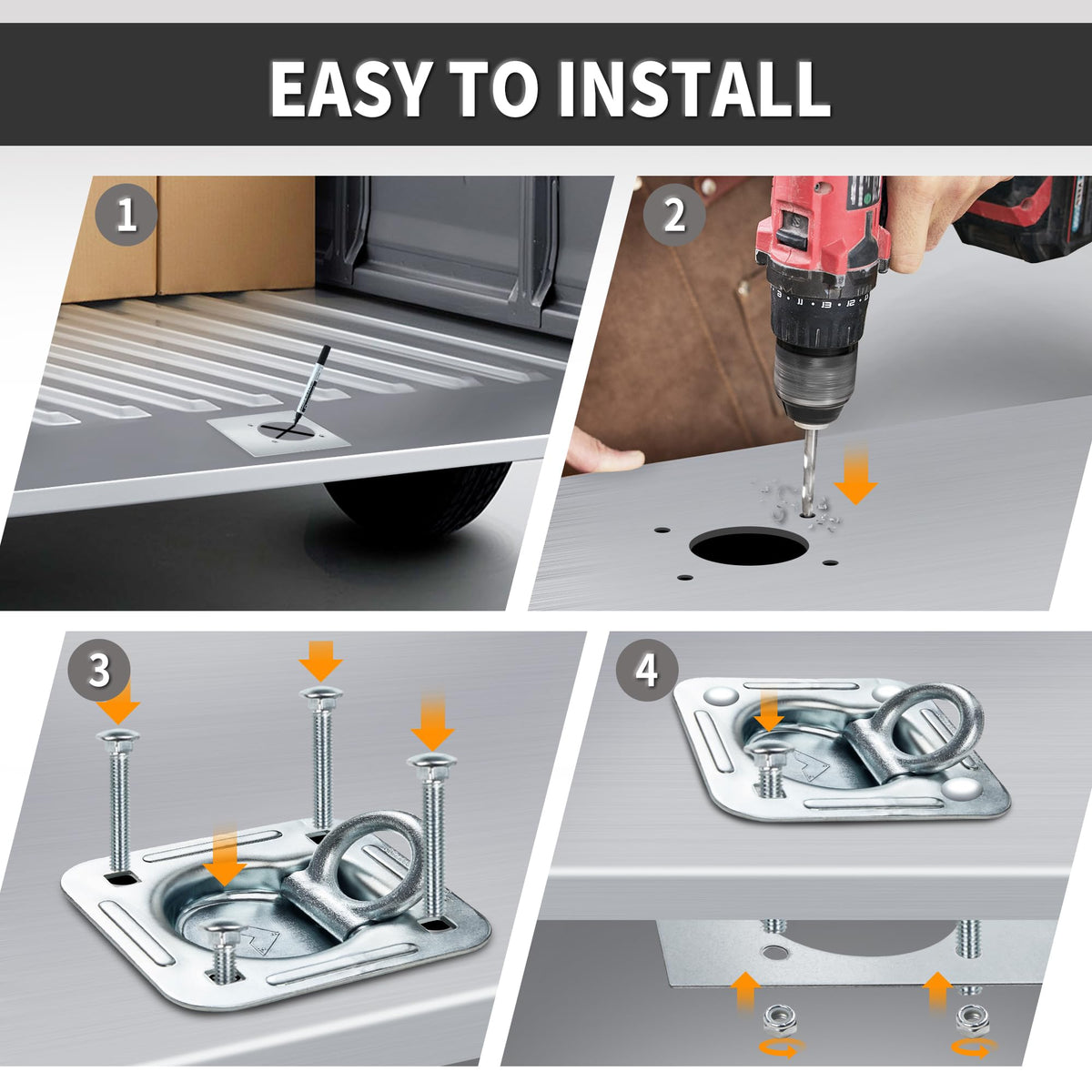 EASY TO INSTALL

1

2

3

4