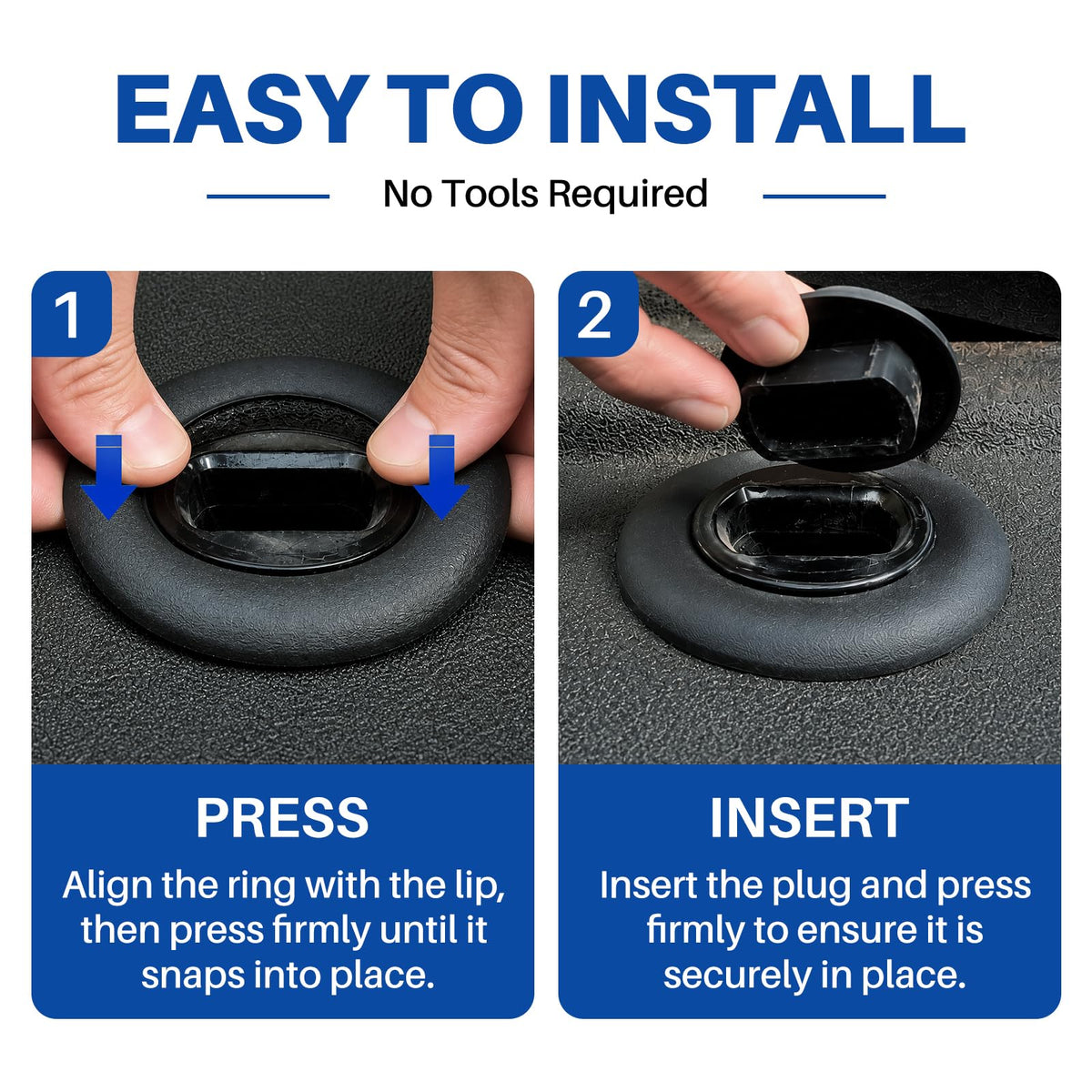 EASY TO INSTALL

No Tools Required

1

PRESS

Align the ring with the lip, then press firmly until it snaps into place.

2

INSERT

Insert the plug and press firmly to ensure it is securely in place.