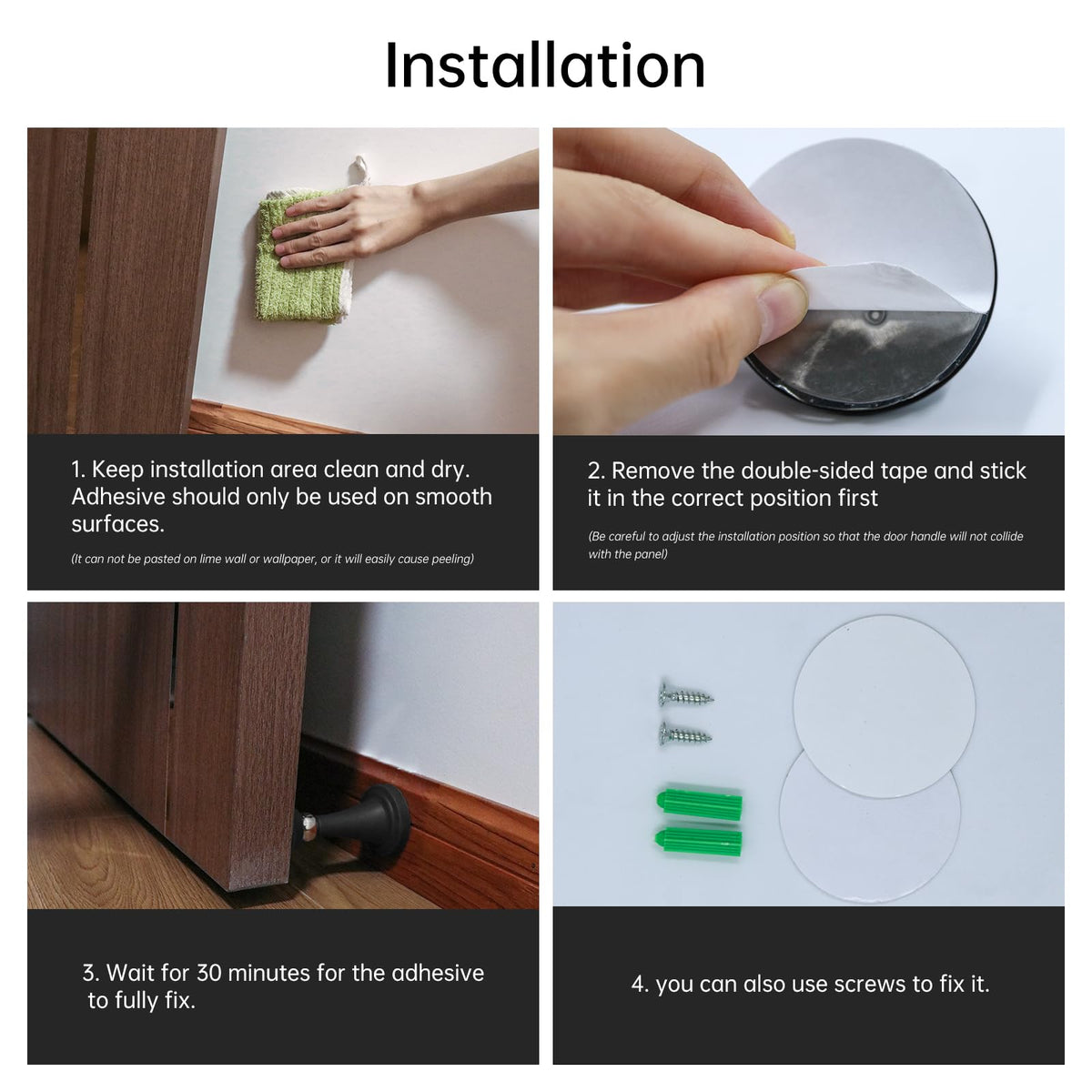 Installation

1. Keep installation area clean and dry. Adhesive should only be used on smooth surfaces.

(It can not be pasted on lime wall or wallpaper, or it will easily cause peeling)

2. Remove the double-sided tape and stick it in the correct position first

(Be careful to adjust the installation position so that the door handle will not collide with the panel)

3. Wait for 30 minutes for the adhesive to fully fix.

4. you can also use screws to fix it.