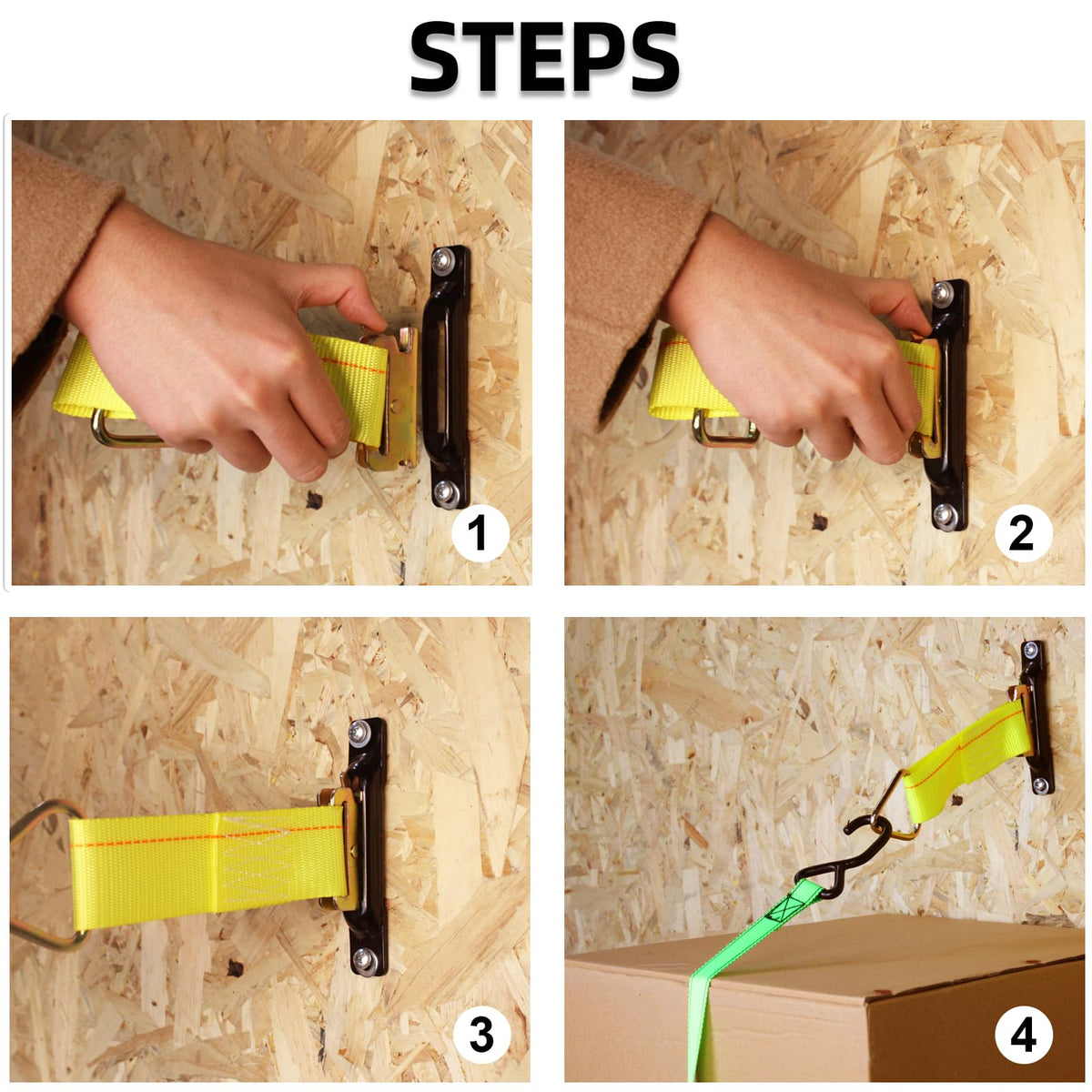 STEPS

1

2

3

4