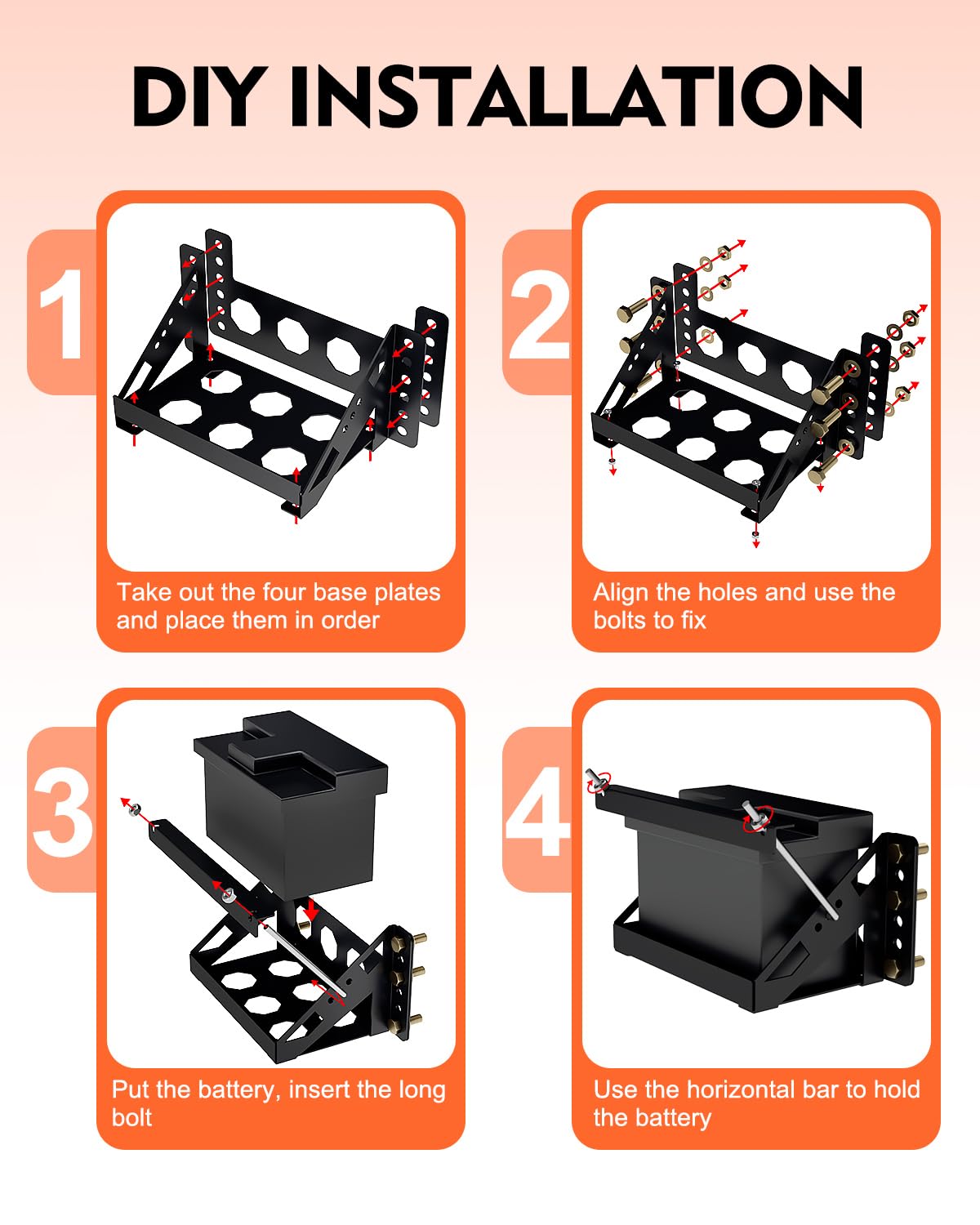 DIY INSTALLATION

1

Take out the four base plates and place them in order

2

Align the holes and use the bolts to fix

3

Put the battery, insert the long bolt

4

Use the horizontal bar to hold the battery