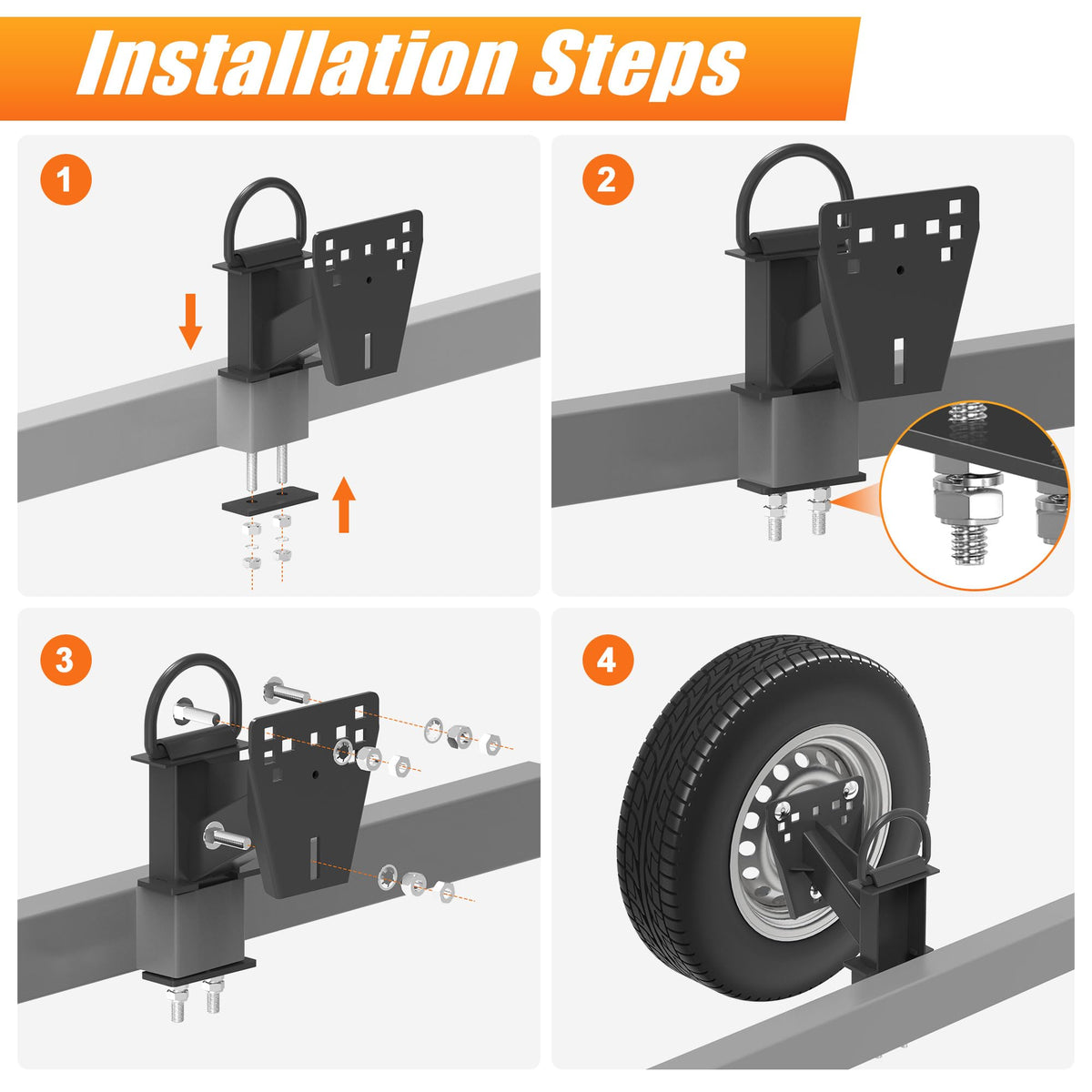 Installation Steps

1

2

3

4