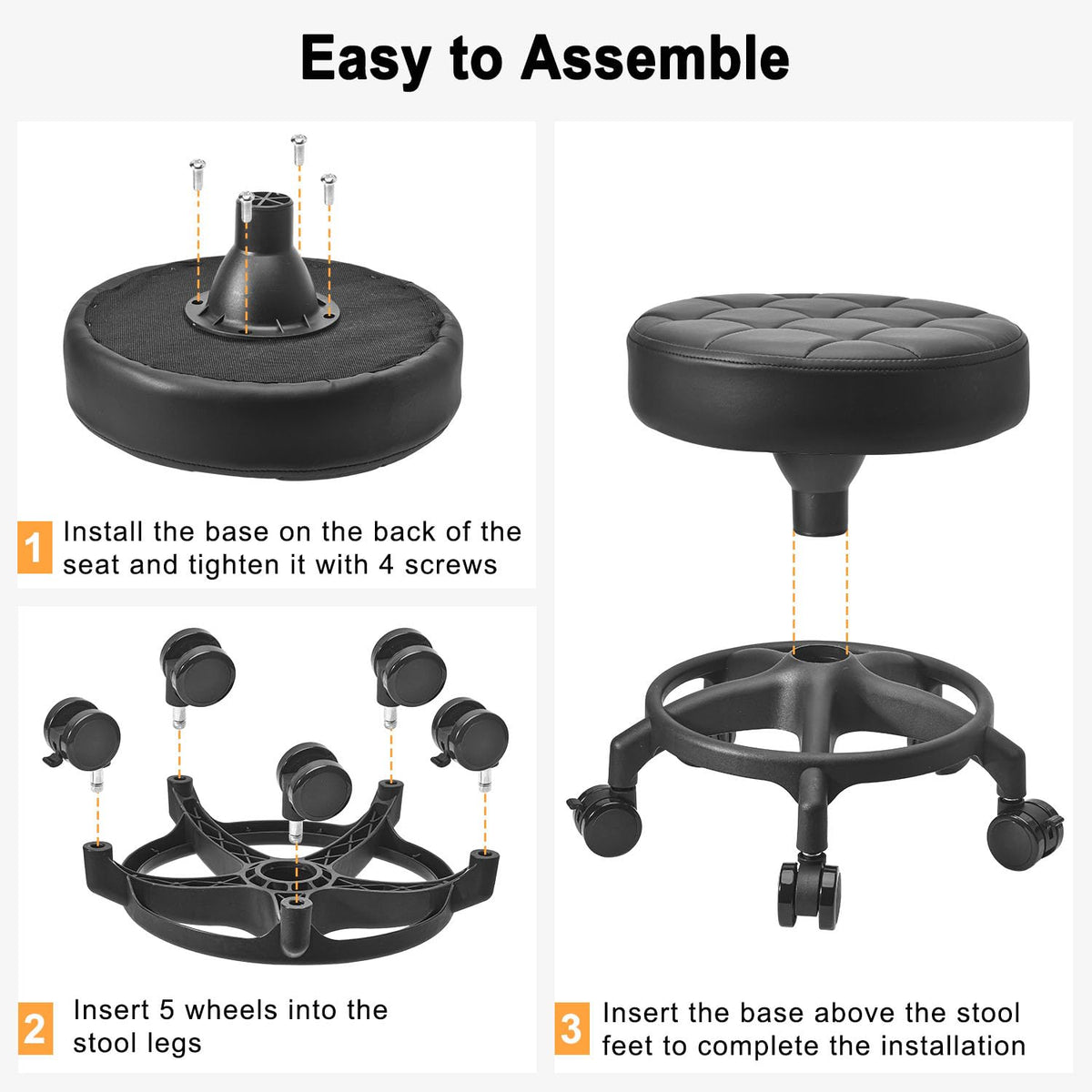 Easy to Assemble

1 Install the base on the back of the seat and tighten it with 4 screws

2 Insert 5 wheels into the stool legs

3 Insert the base above the stool feet to complete the installation