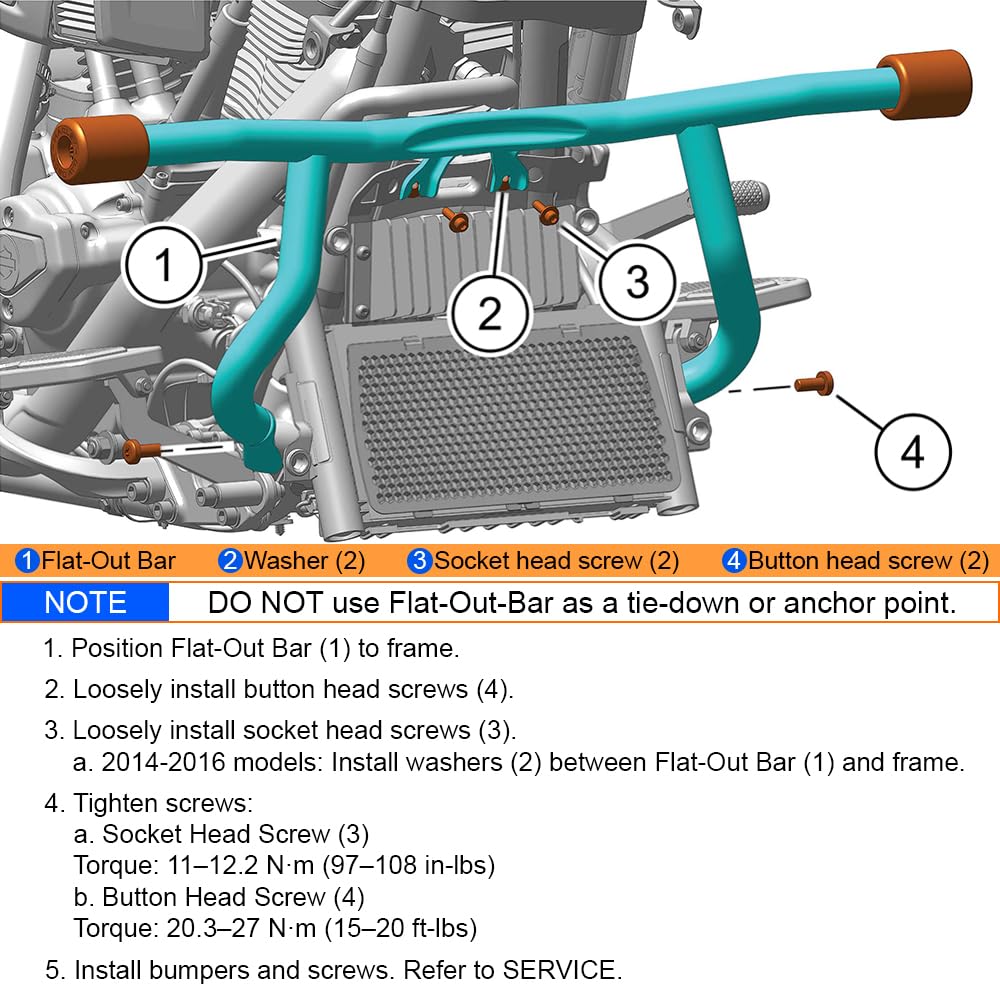 1

2

3

4

1 Flat-Out Bar 2 Washer (2) 3 Socket head screw (2) 4 Button head screw (2)

NOTE DO NOT use Flat-Out-Bar as a tie-down or anchor point.

1. Position Flat-Out Bar (1) to frame.

2. Loosely install button head screws (4).

3. Loosely install socket head screws (3).
a. 2014-2016 models: Install washers (2) between Flat-Out Bar (1) and frame.

4. Tighten screws:
a. Socket Head Screw (3)
Torque: 11–12.2 N·m (97–108 in-lbs)
b. Button Head Screw (4)
Torque: 20.3–27 N·m (15–20 ft-lbs)

5. Install bumpers and screws. Refer to SERVICE.