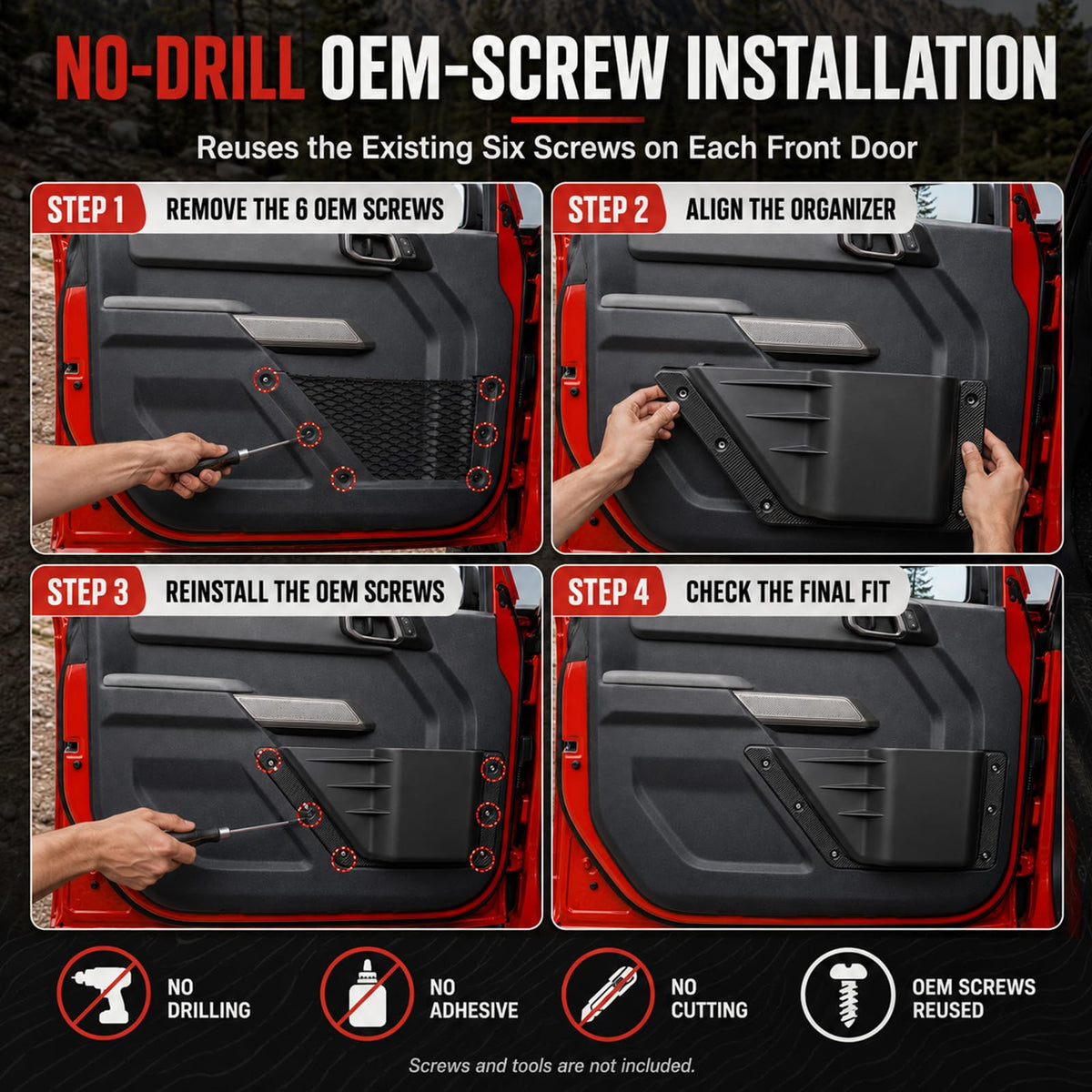 NO-DRILL OEM-SCREW INSTALLATION

Reuses the Existing Six Screws on Each Front Door

STEP 1 REMOVE THE 6 OEM SCREWS

STEP 2 ALIGN THE ORGANIZER

STEP 3 REINSTALL THE OEM SCREWS

STEP 4 CHECK THE FINAL FIT

NO DRILLING

NO ADHESIVE

NO CUTTING

OEM SCREWS REUSED

Screws and tools are not included.