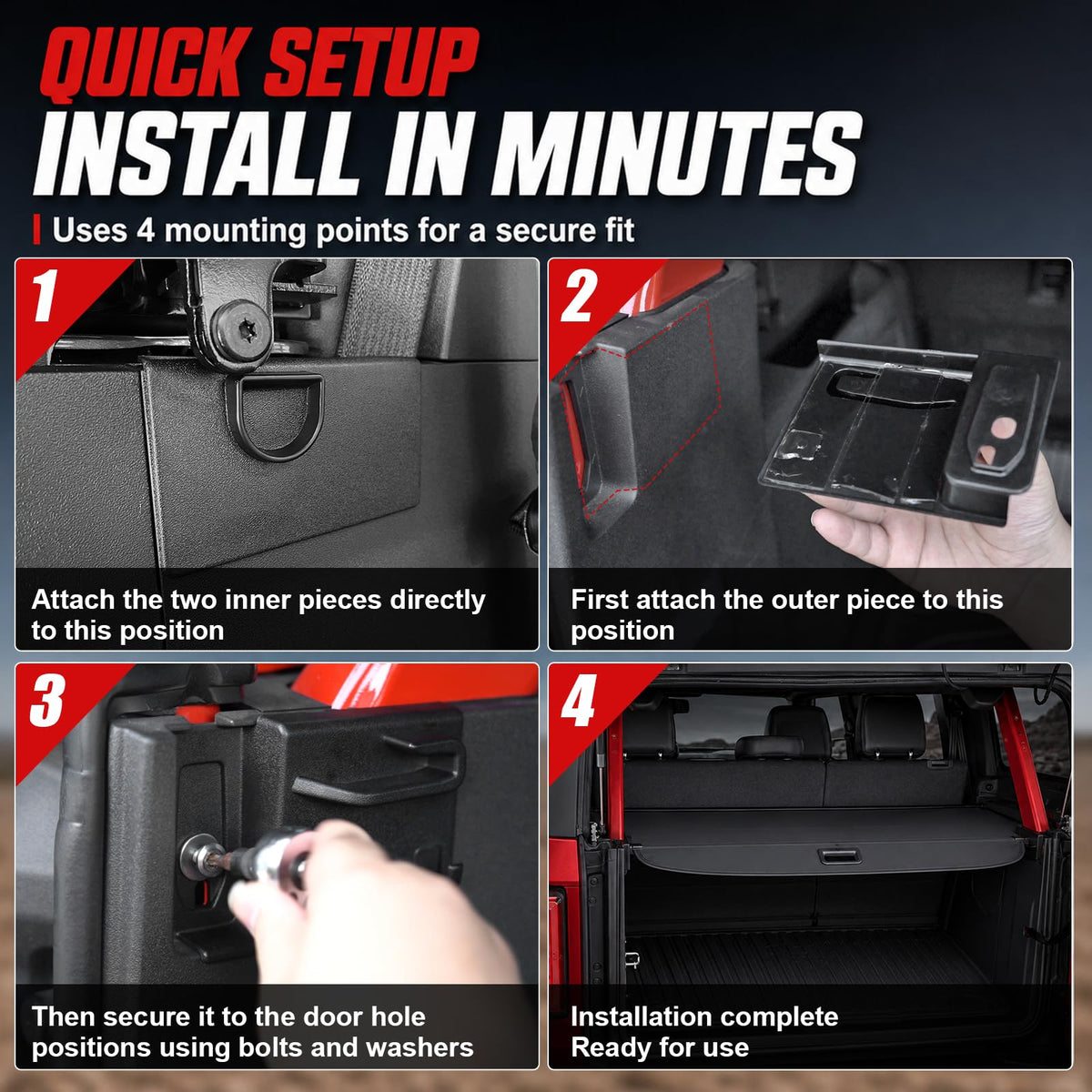 QUICK SETUP
INSTALL IN MINUTES

Uses 4 mounting points for a secure fit

1
Attach the two inner pieces directly to this position

2
First attach the outer piece to this position

3
Then secure it to the door hole positions using bolts and washers

4
Installation complete
Ready for use