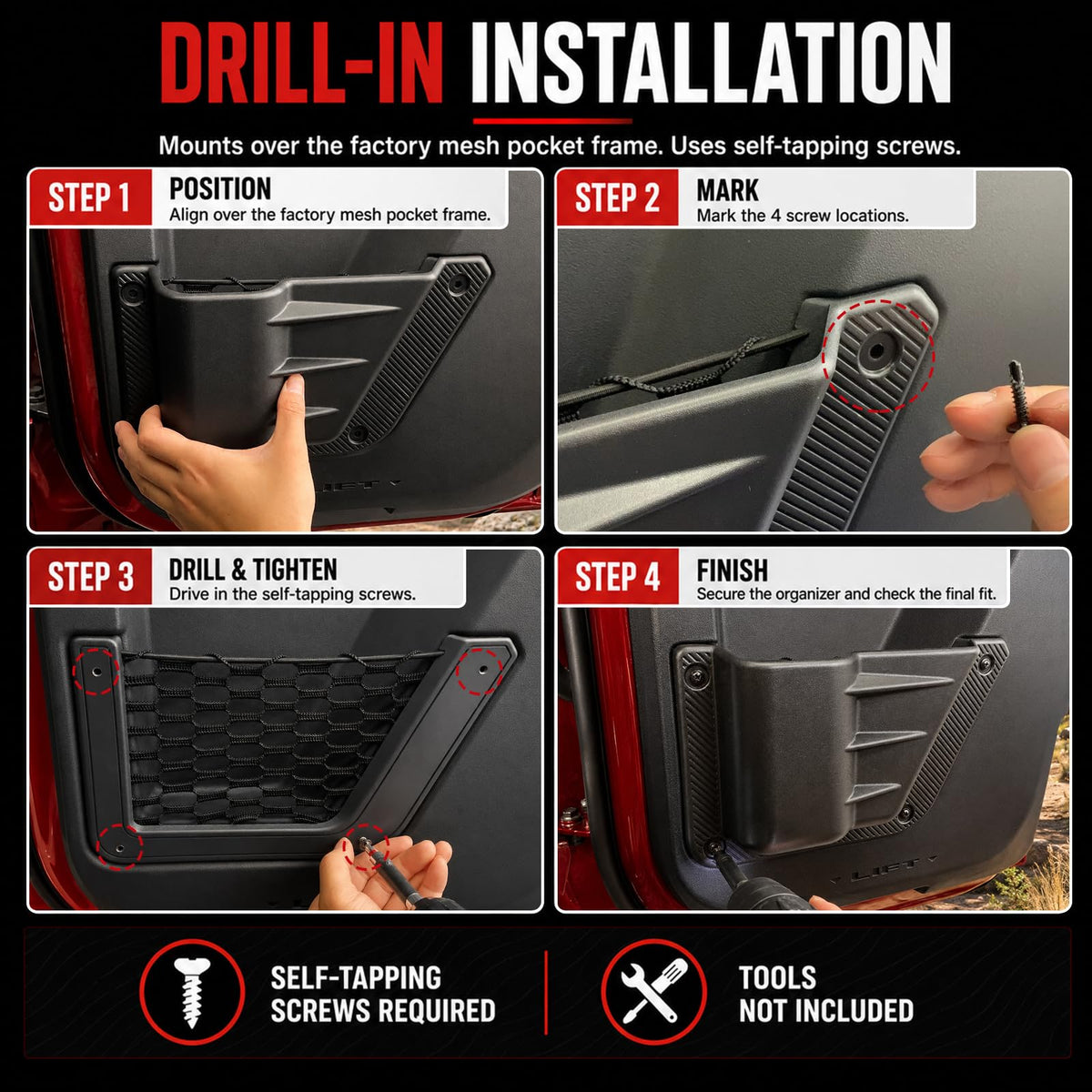 DRILL-IN INSTALLATION

Mounts over the factory mesh pocket frame. Uses self-tapping screws.

STEP 1
POSITION
Align over the factory mesh pocket frame.

LIFT

STEP 2
MARK
Mark the 4 screw locations.

STEP 3
DRILL & TIGHTEN
Drive in the self-tapping screws.

STEP 4
FINISH
Secure the organizer and check the final fit.

LIFT

SELF-TAPPING SCREWS REQUIRED

TOOLS NOT INCLUDED