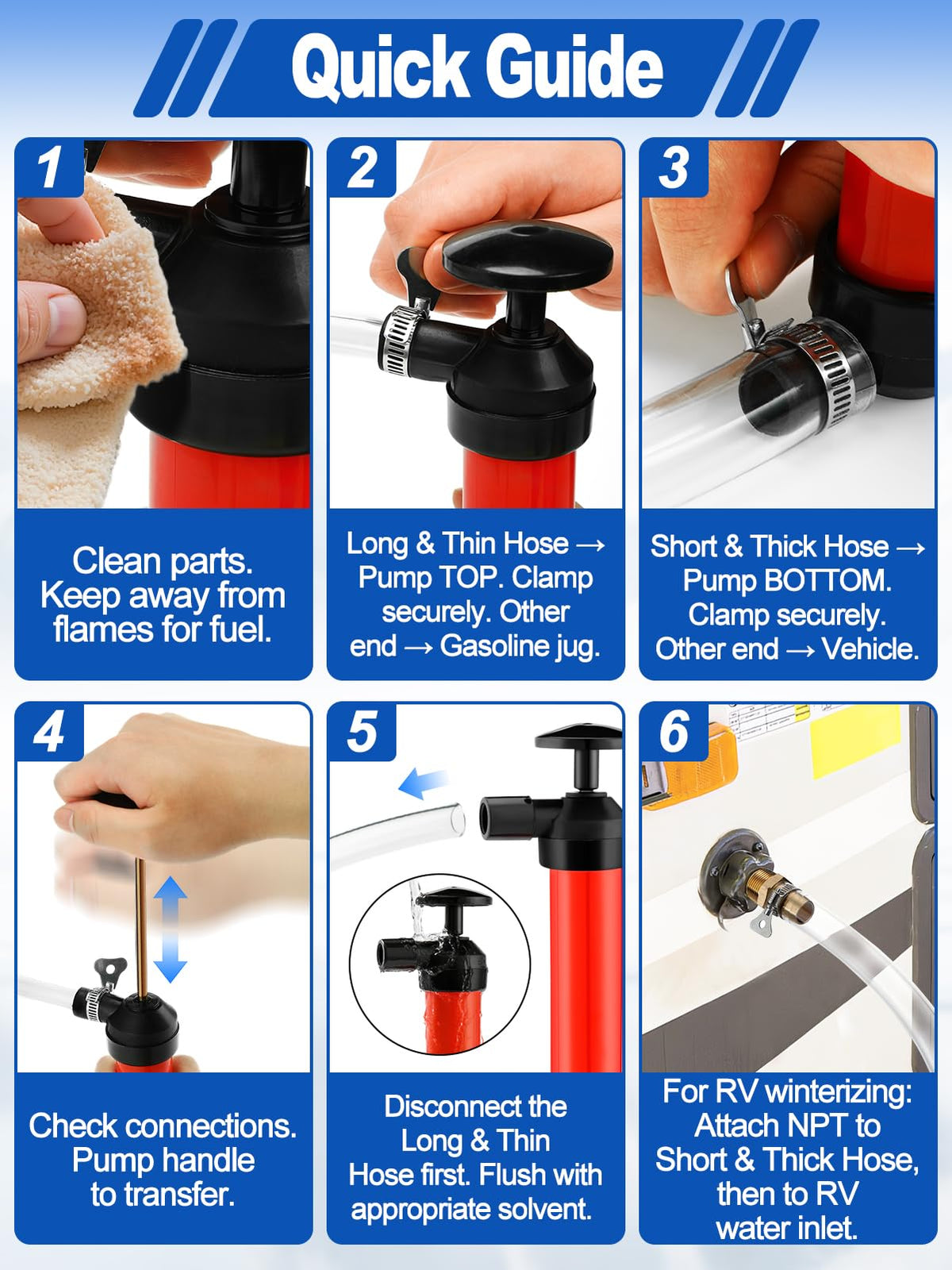 Quick Guide

1

Clean parts. Keep away from flames for fuel.

2

Long & Thin Hose → Pump TOP. Clamp securely. Other end → Gasoline jug.

3

Short & Thick Hose → Pump BOTTOM. Clamp securely. Other end → Vehicle.

4

Check connections. Pump handle to transfer.

5

Disconnect the Long & Thin Hose first. Flush with appropriate solvent.

6

For RV winterizing: Attach NPT to Short & Thick Hose, then to RV water inlet.