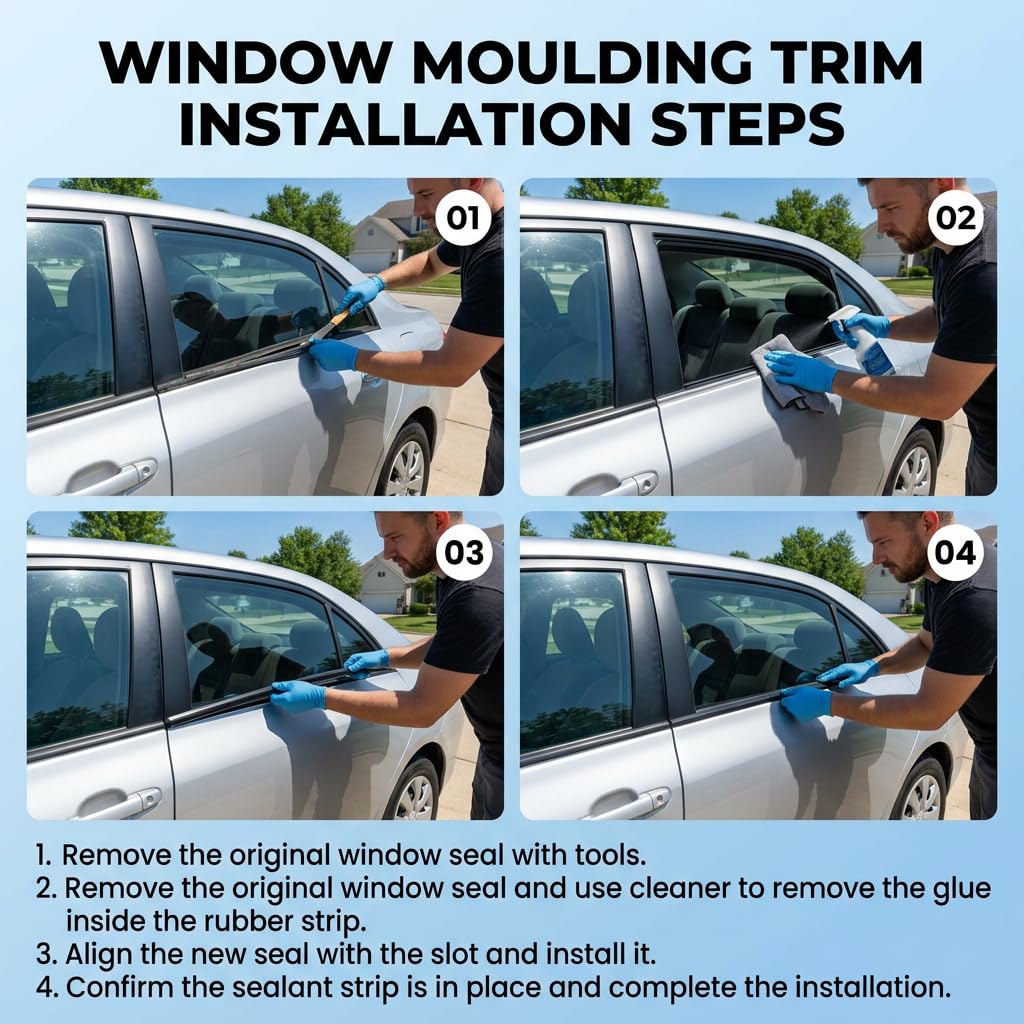 WINDOW MOULDING TRIM INSTALLATION STEPS

01

02

03

04

1. Remove the original window seal with tools.
2. Remove the original window seal and use cleaner to remove the glue inside the rubber strip.
3. Align the new seal with the slot and install it.
4. Confirm the sealant strip is in place and complete the installation.