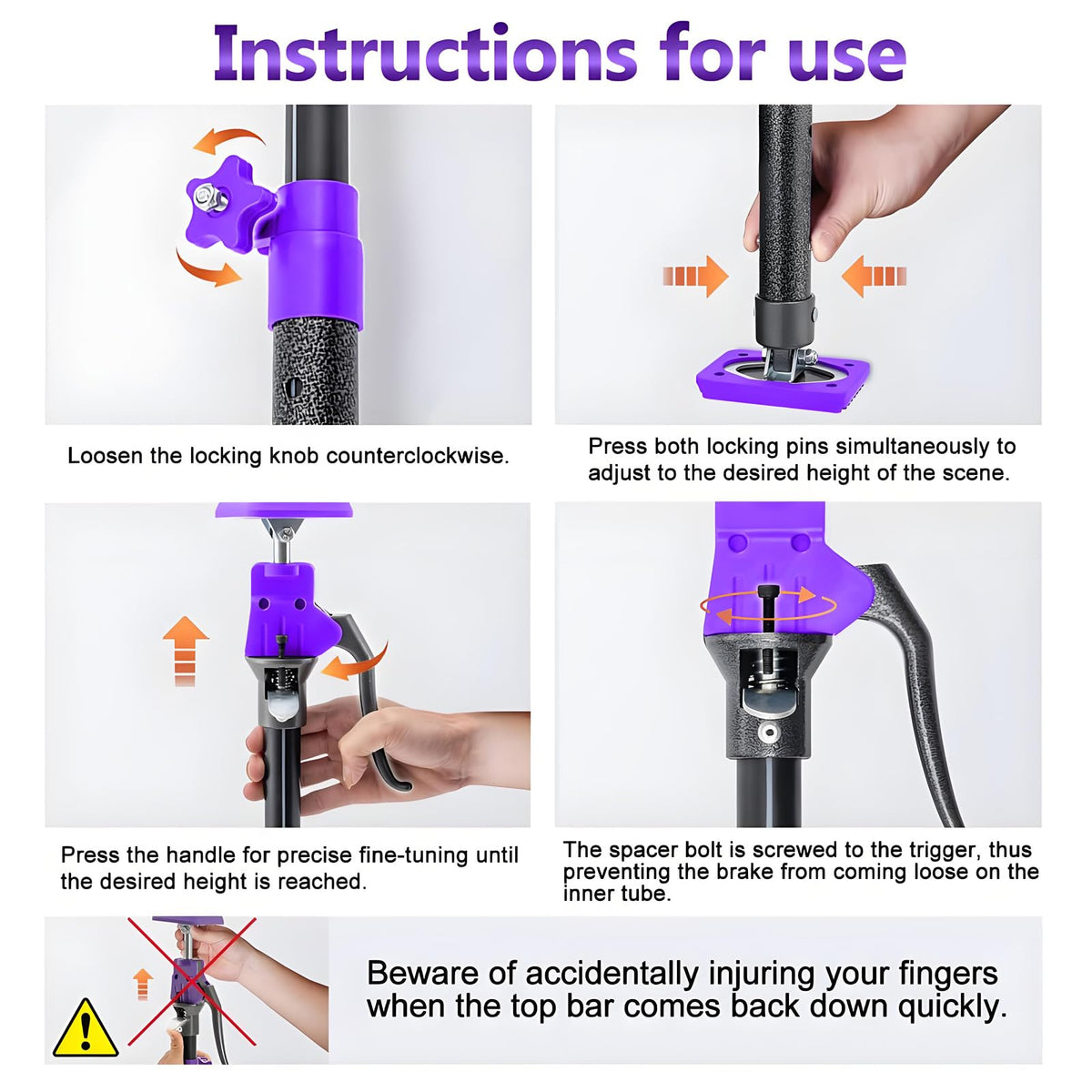 Instructions for use

Loosen the locking knob counterclockwise.

Press both locking pins simultaneously to adjust to the desired height of the scene.

Press the handle for precise fine-tuning until the desired height is reached.

The spacer bolt is screwed to the trigger, thus preventing the brake from coming loose on the inner tube.

Beware of accidentally injuring your fingers when the top bar comes back down quickly.