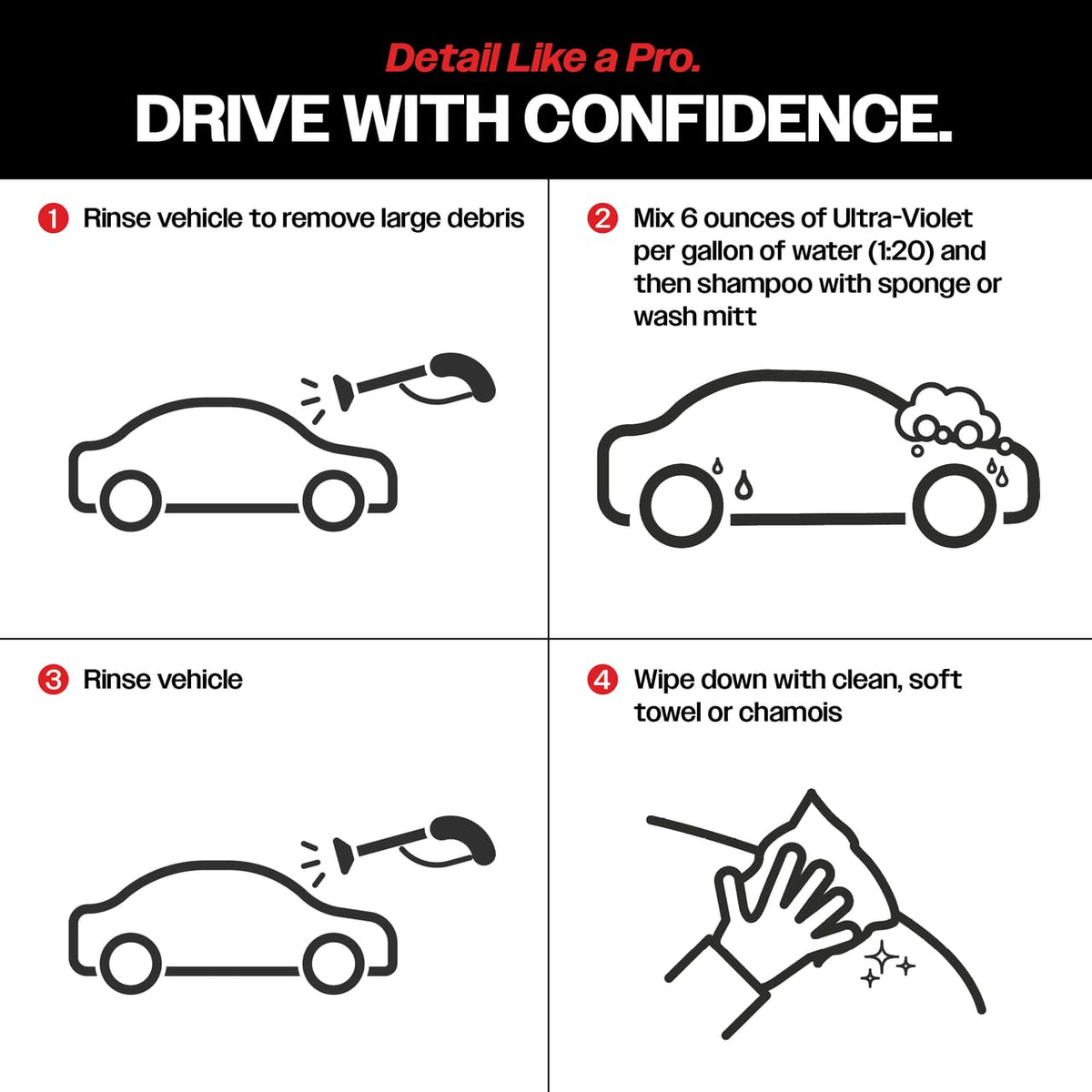 Detail Like a Pro.
DRIVE WITH CONFIDENCE.

1 Rinse vehicle to remove large debris

2 Mix 6 ounces of Ultra-Violet per gallon of water (1:20) and then shampoo with sponge or wash mitt

3 Rinse vehicle

4 Wipe down with clean, soft towel or chamois