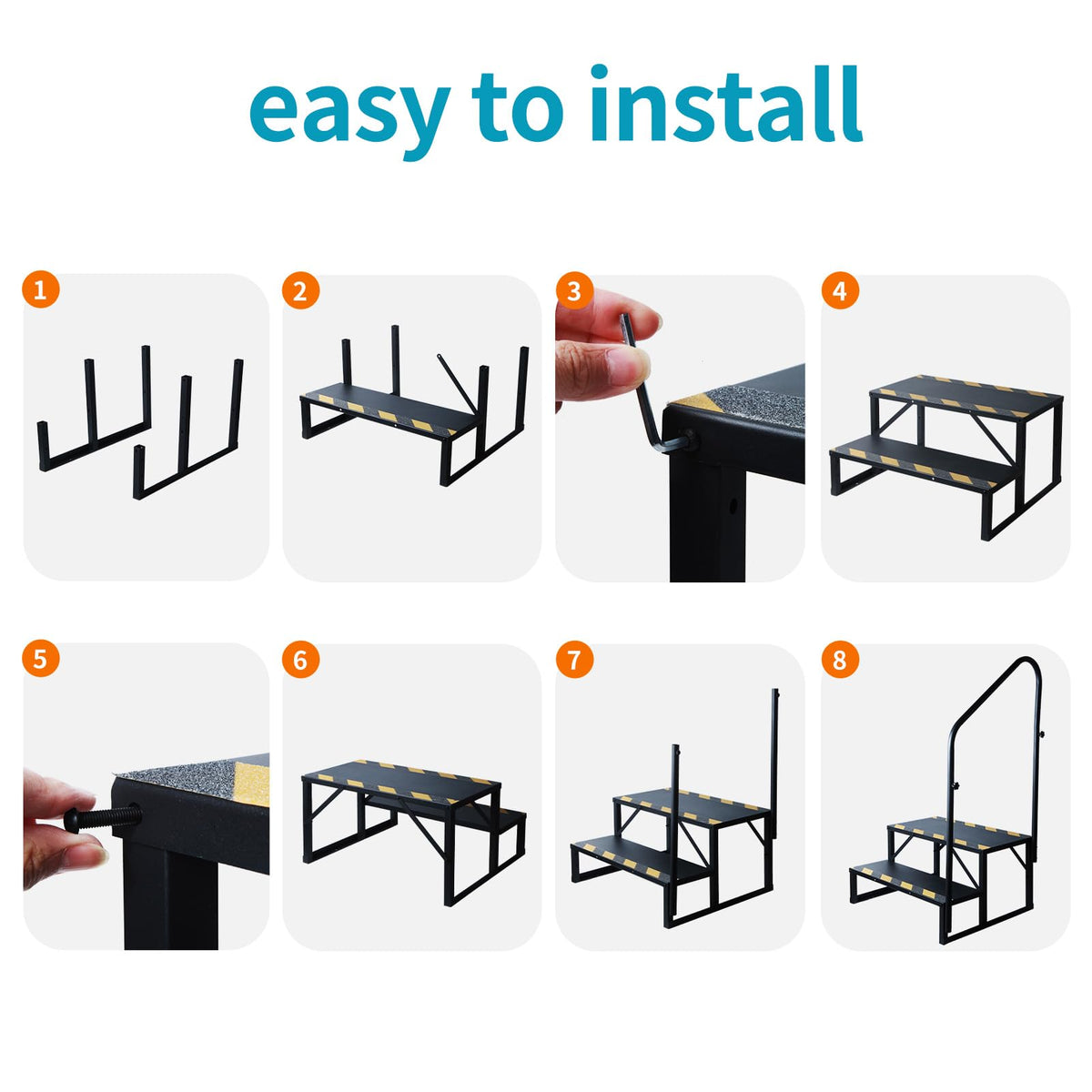 easy to install

1

2

3

4

5

6

7

8