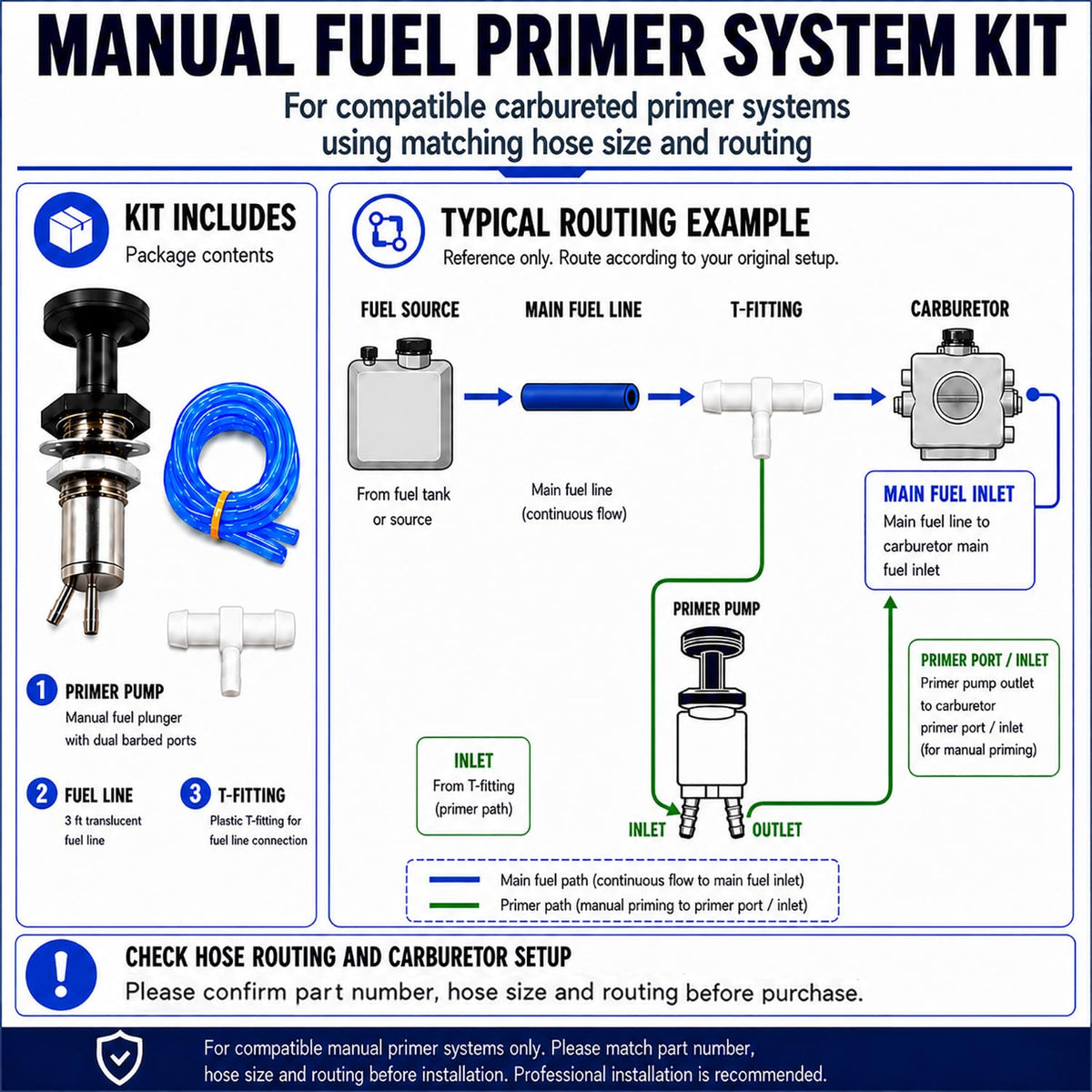 MANUAL FUEL PRIMER SYSTEM KIT

For compatible carbureted primer systems using matching hose size and routing

KIT INCLUDES
Package contents

1 PRIMER PUMP
Manual fuel plunger with dual barbed ports

2 FUEL LINE
3 ft translucent fuel line

3 T-FITTING
Plastic T-fitting for fuel line connection

TYPICAL ROUTING EXAMPLE
Reference only. Route according to your original setup.

FUEL SOURCE
From fuel tank or source

MAIN FUEL LINE
Main fuel line (continuous flow)

T-FITTING

CARBURETOR

MAIN FUEL INLET
Main fuel line to carburetor main fuel inlet

PRIMER PUMP

PRIMER PORT / INLET
Primer pump outlet to carburetor primer port / inlet (for manual priming)

INLET
From T-fitting (primer path)

INLET

OUTLET

Main fuel path (continuous flow to main fuel inlet)
Primer path (manual priming to primer port / inlet)

CHECK HOSE ROUTING AND CARBURETOR SETUP
Please confirm part number, hose size and routing before purchase.

For compatible manual primer systems only. Please match part number, hose size and routing before installation. Professional installation is recommended.