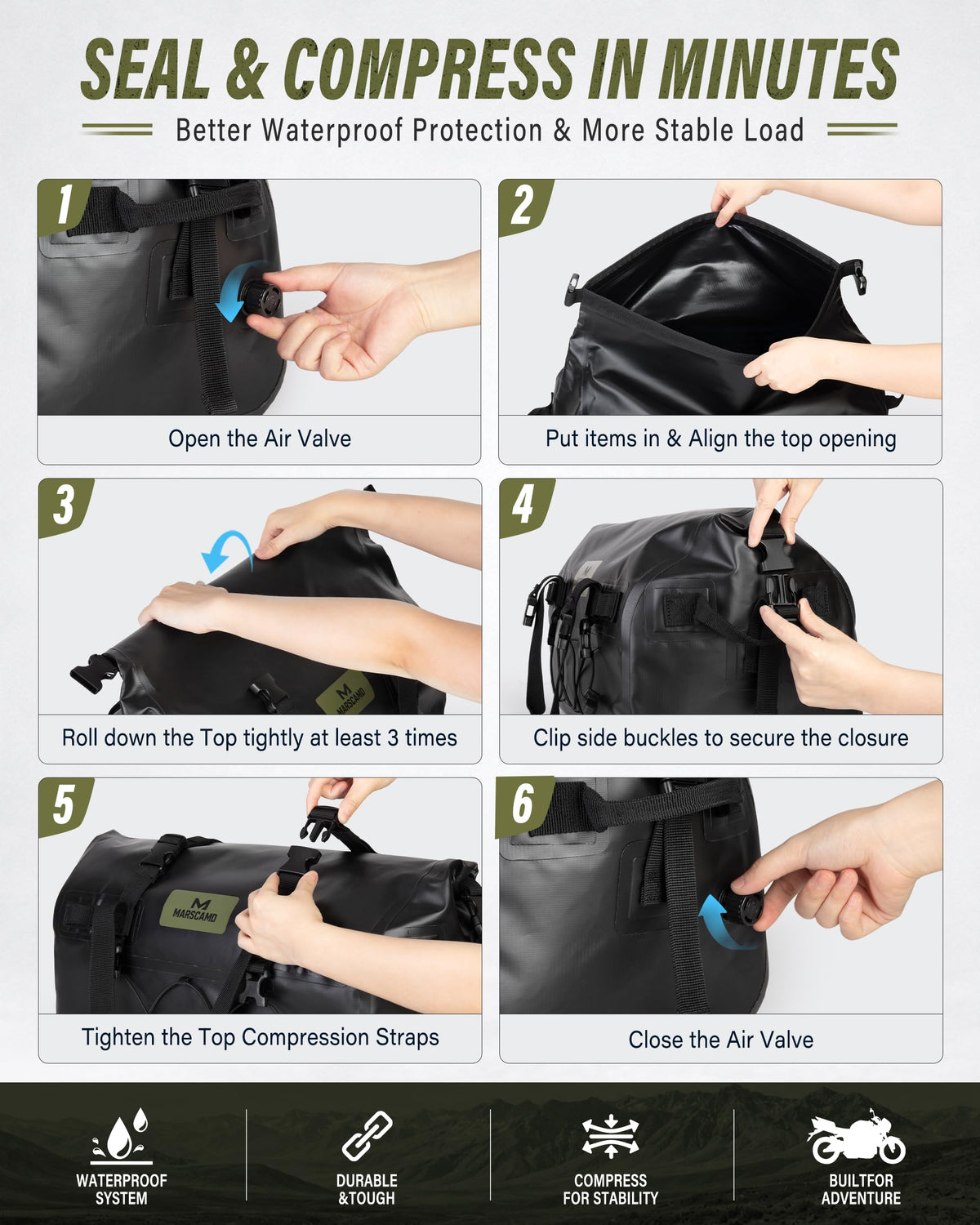 SEAL & COMPRESS IN MINUTES

Better Waterproof Protection & More Stable Load

1

Open the Air Valve

2

Put items in & Align the top opening

3

MARSCAMO

Roll down the Top tightly at least 3 times

4

Clip side buckles to secure the closure

5

MARSCAMO

Tighten the Top Compression Straps

6

Close the Air Valve

WATERPROOF SYSTEM

DURABLE &TOUGH

COMPRESS FOR STABILITY

BUILTFOR ADVENTURE