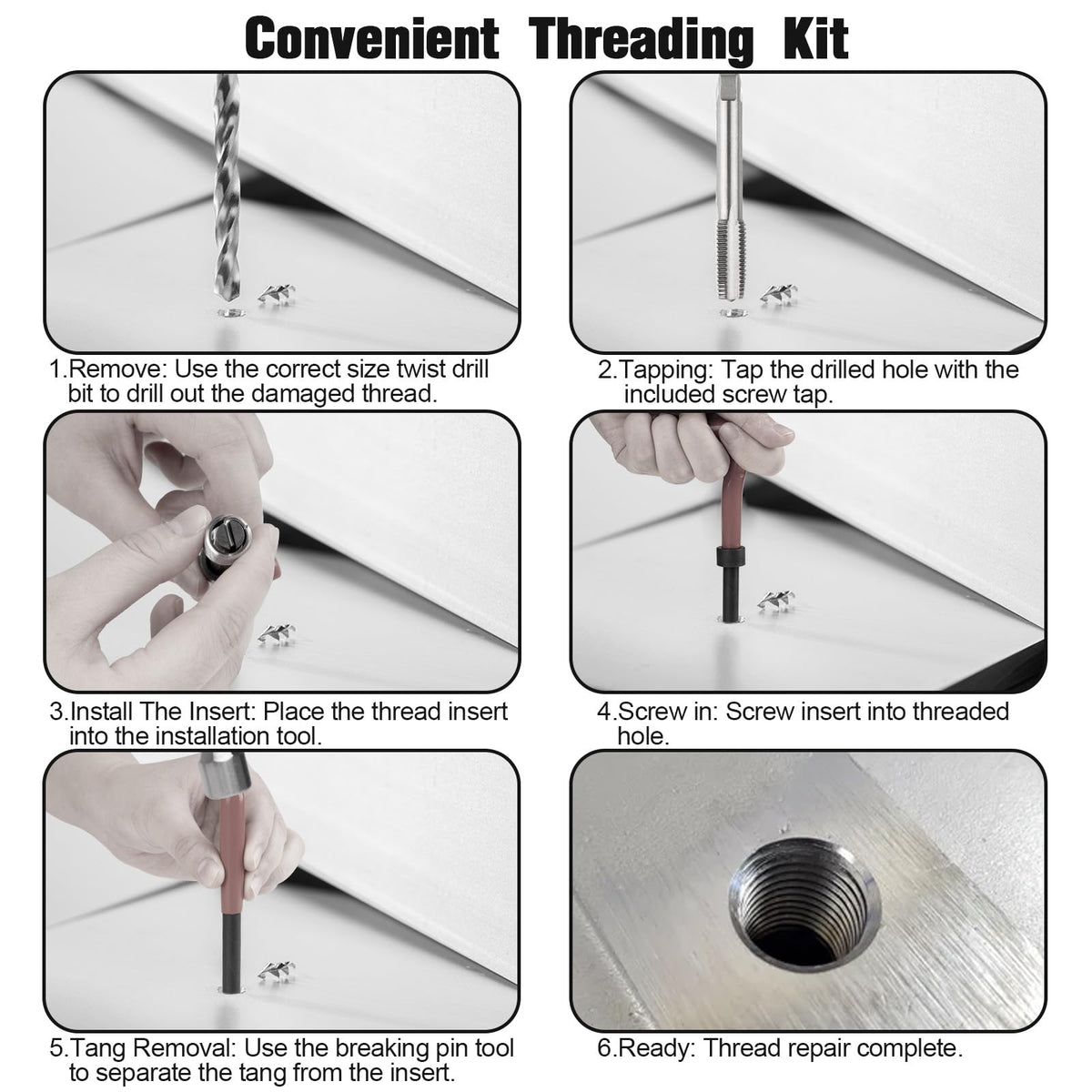 Convenient Threading Kit

1.Remove: Use the correct size twist drill bit to drill out the damaged thread.

2.Tapping: Tap the drilled hole with the included screw tap.

3.Install The Insert: Place the thread insert into the installation tool.

4.Screw in: Screw insert into threaded hole.

5.Tang Removal: Use the breaking pin tool to separate the tang from the insert.

6.Ready: Thread repair complete.