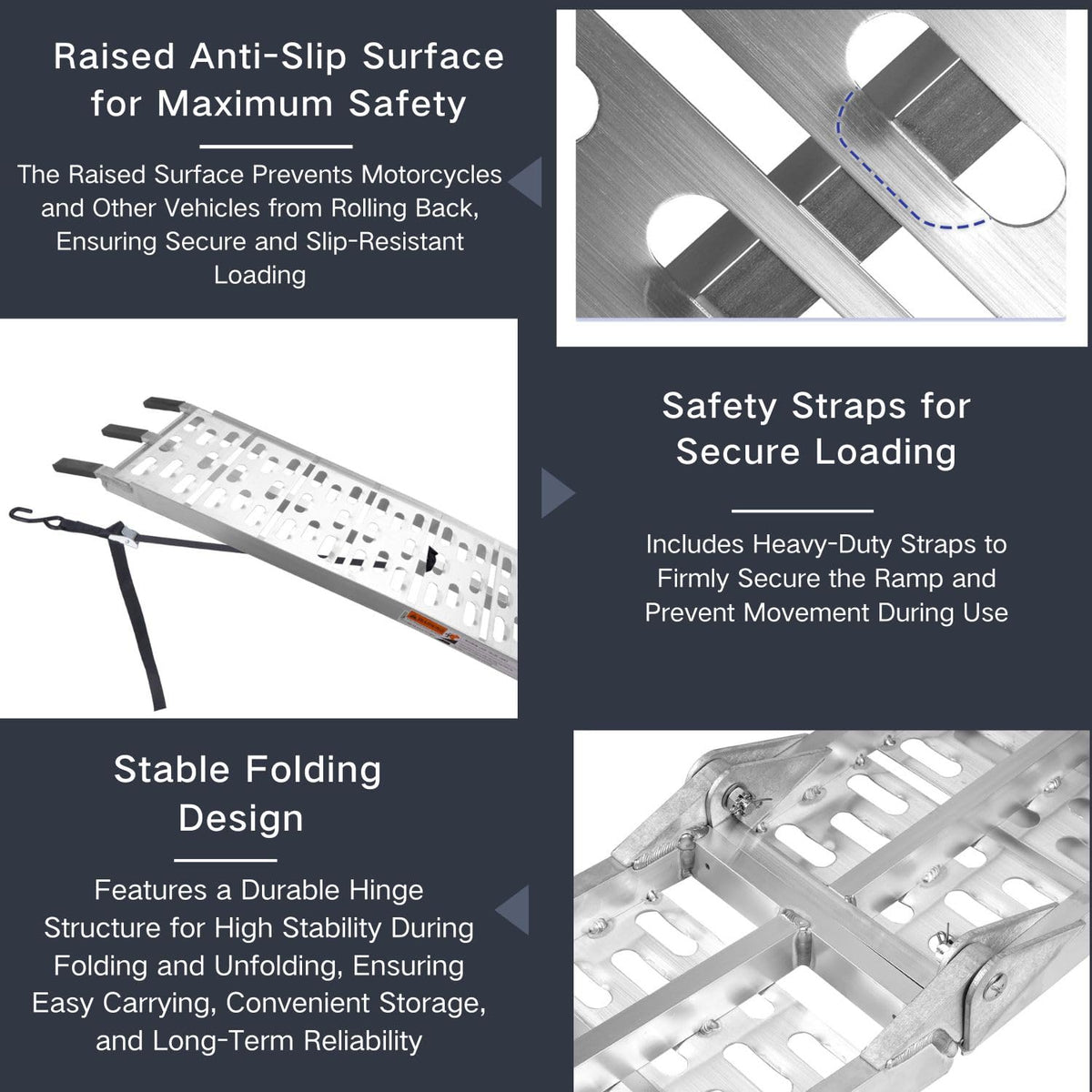 Raised Anti-Slip Surface for Maximum Safety

The Raised Surface Prevents Motorcycles and Other Vehicles from Rolling Back, Ensuring Secure and Slip-Resistant Loading

Safety Straps for Secure Loading

Includes Heavy-Duty Straps to Firmly Secure the Ramp and Prevent Movement During Use

Stable Folding Design

Features a Durable Hinge Structure for High Stability During Folding and Unfolding, Ensuring Easy Carrying, Convenient Storage, and Long-Term Reliability