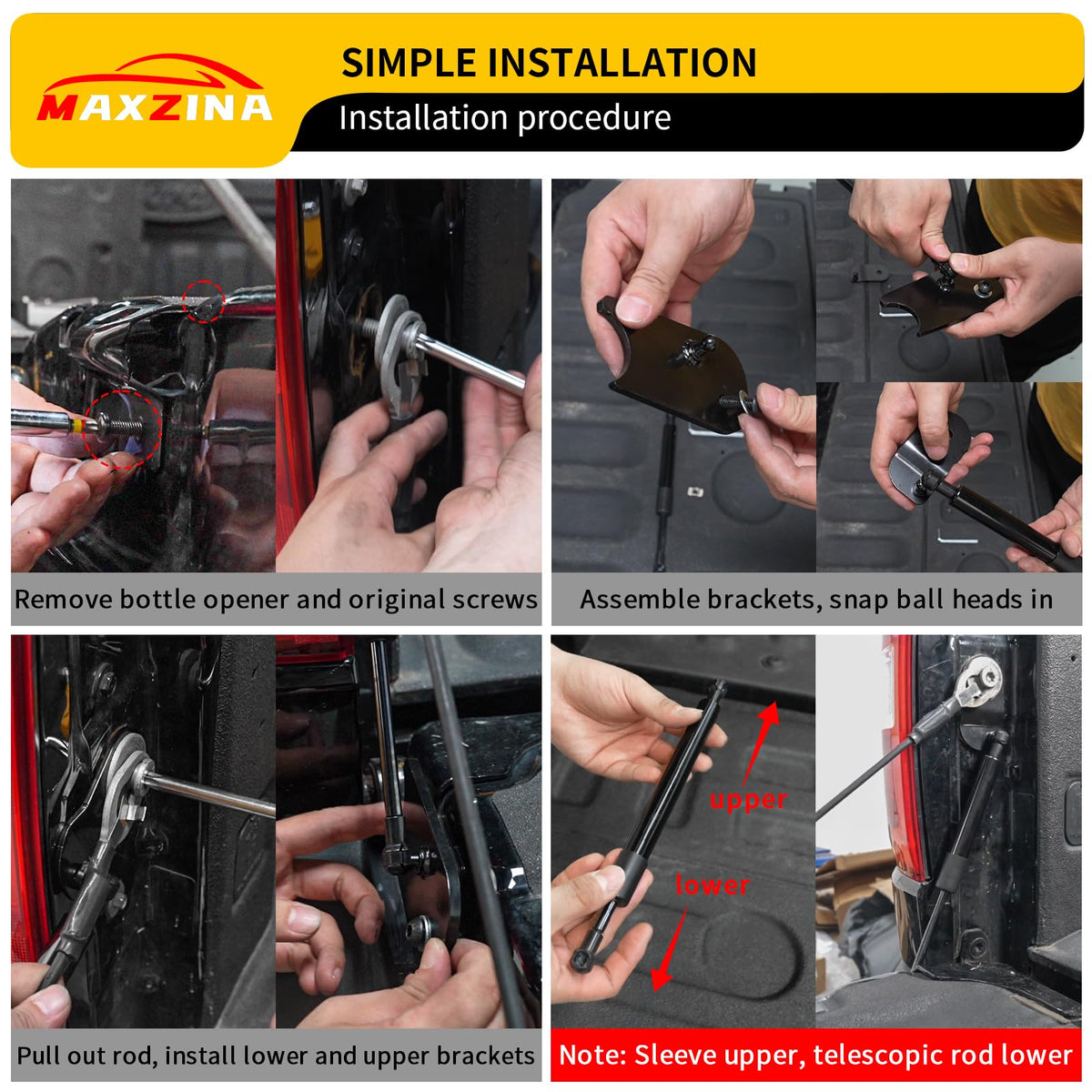 MAXZINA

SIMPLE INSTALLATION

Installation procedure

Remove bottle opener and original screws

Assemble brackets, snap ball heads in

Pull out rod, install lower and upper brackets

upper

lower

Note: Sleeve upper, telescopic rod lower