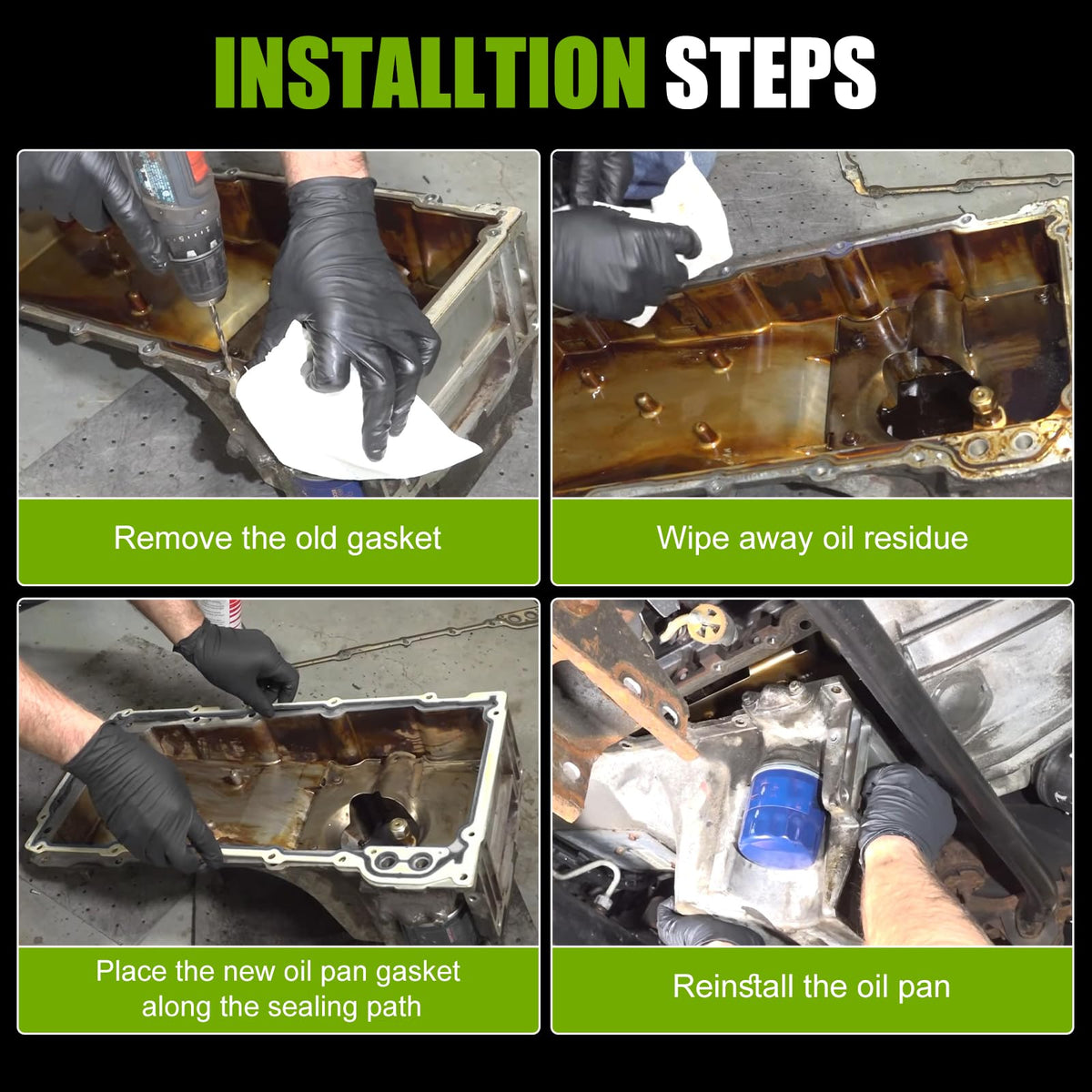 INSTALLTION STEPS

Remove the old gasket

Wipe away oil residue

Place the new oil pan gasket along the sealing path

Reinstall the oil pan